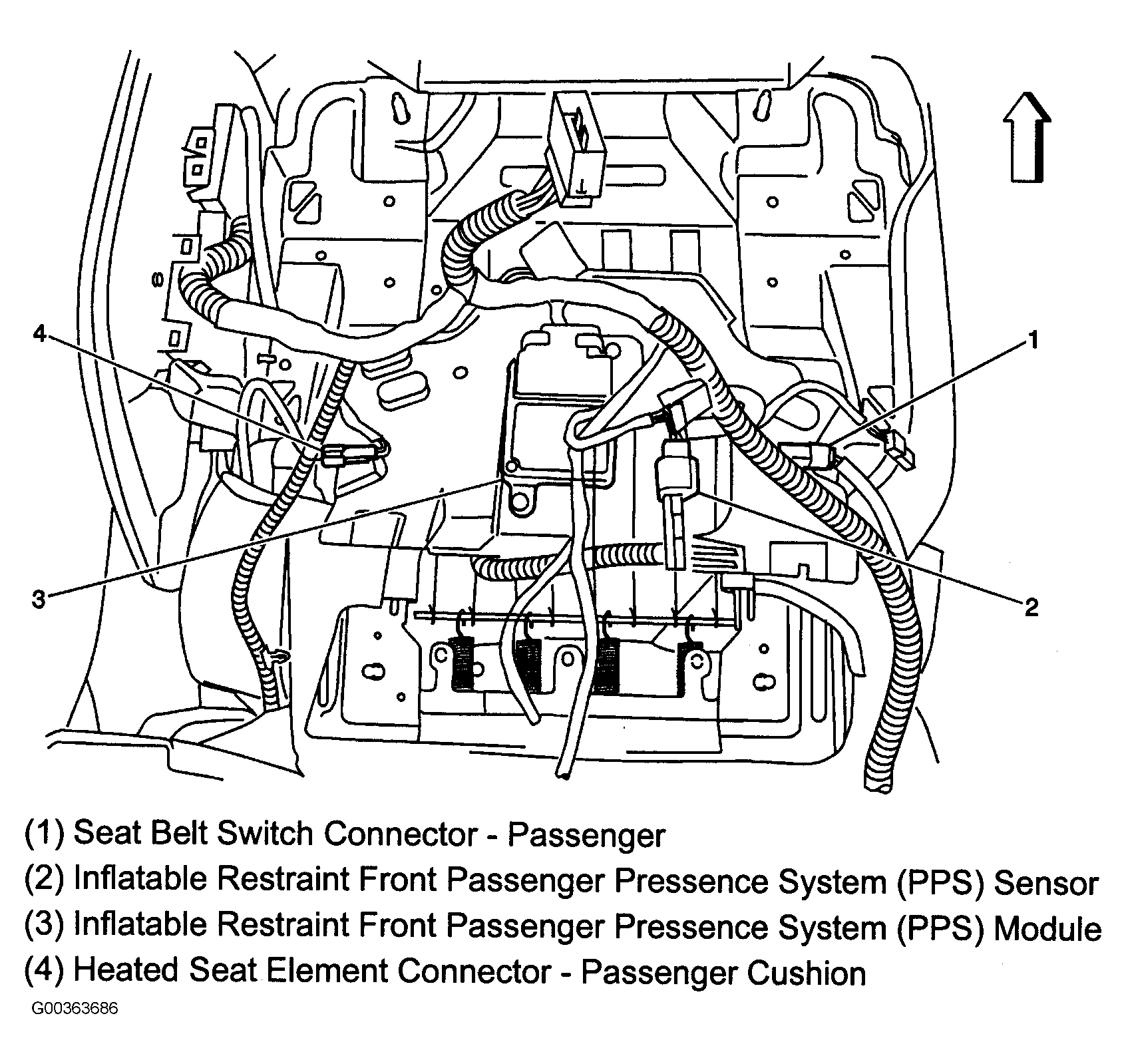 4

1

3

2

(1) Seat Belt Switch Connector - Passenger
(2) Inflatable Restraint Front Passenger Pressence System (PPS) Sensor
(3) Inflatable Restraint Front Passenger Pressence System (PPS) Module
(4) Heated Seat Element Connector - Passenger Cushion

G00363686