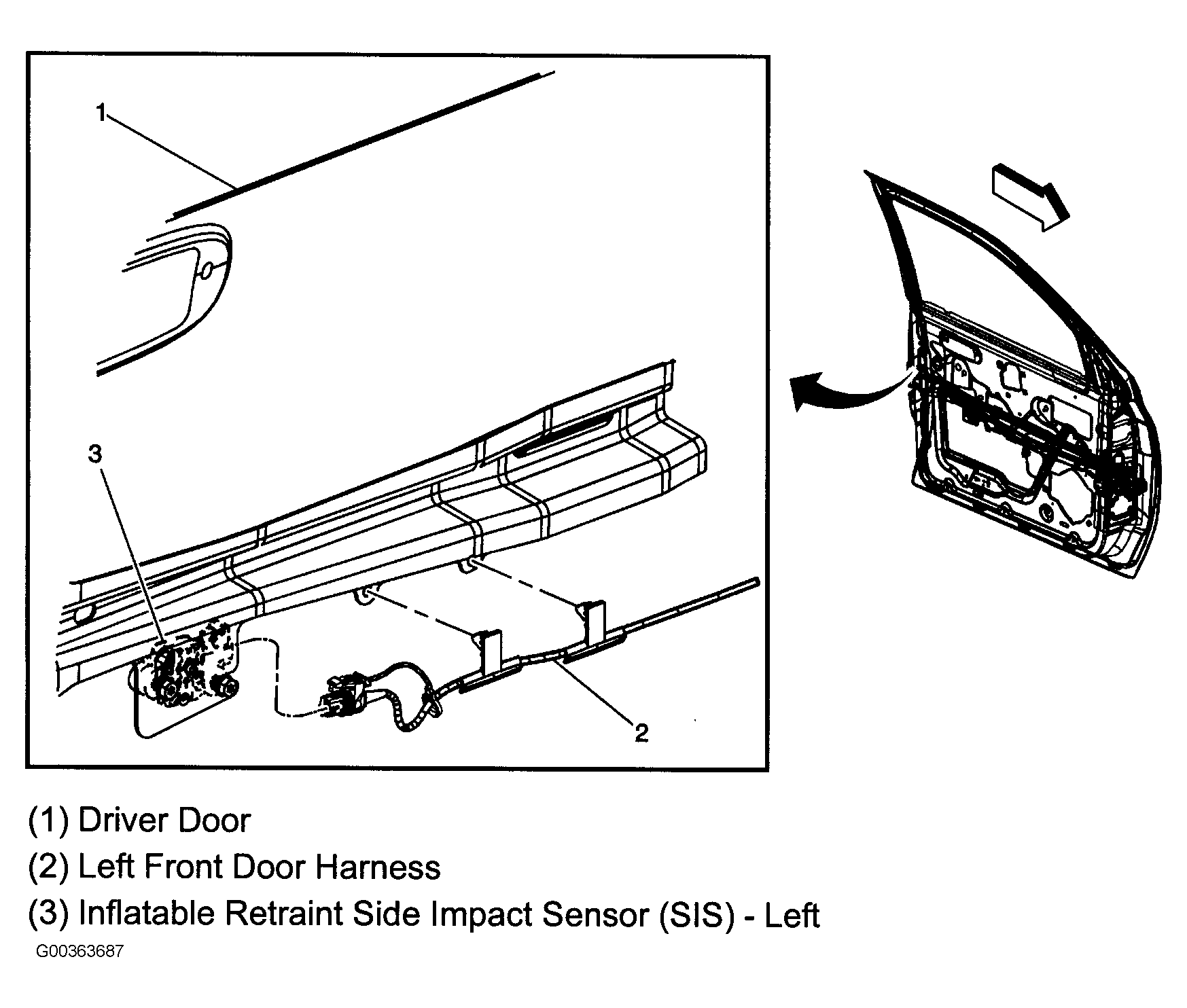 1

3

2

(1) Driver Door
(2) Left Front Door Harness
(3) Inflatable Retraint Side Impact Sensor (SIS) - Left

G00363687