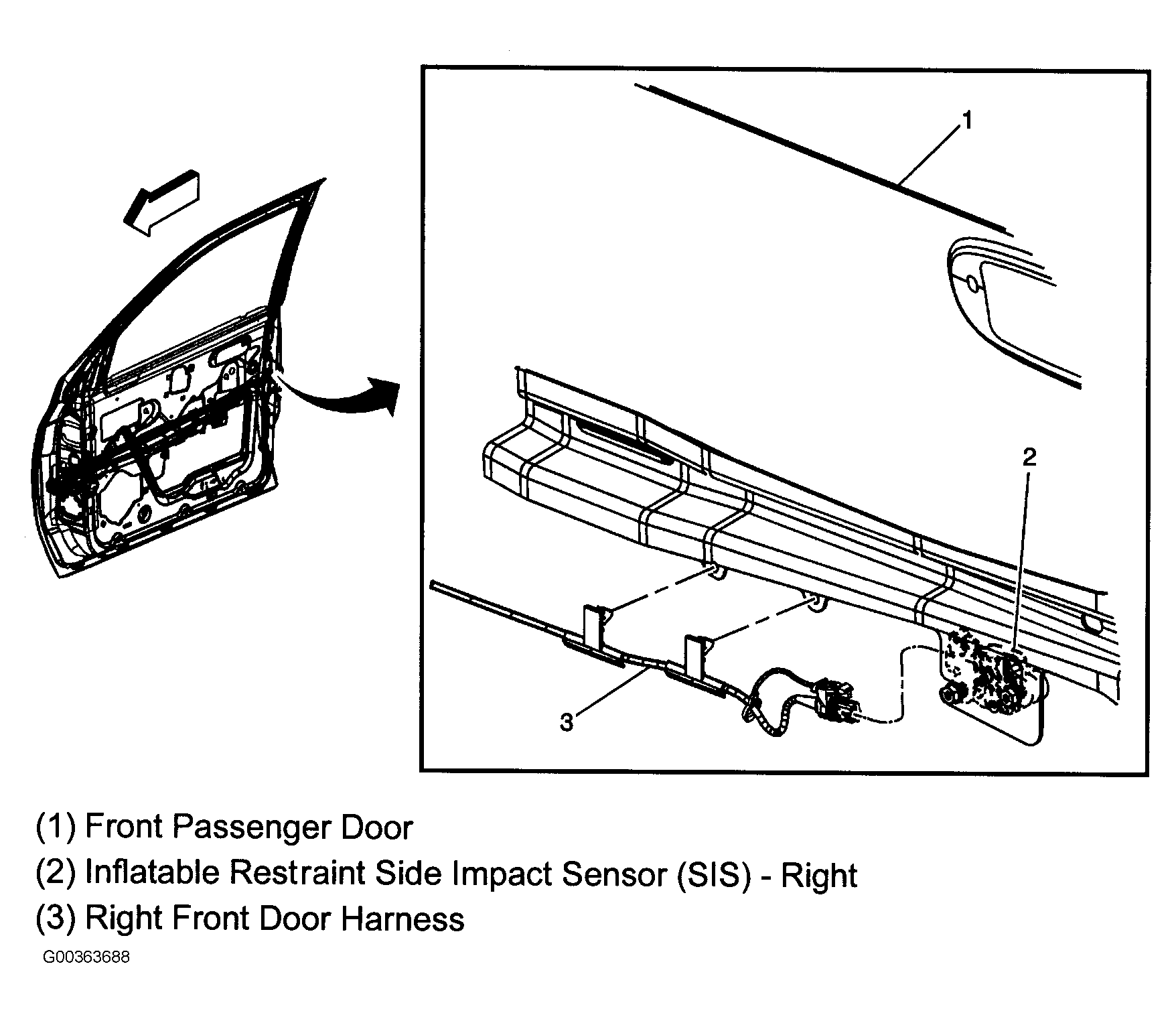 1

2

3

(1) Front Passenger Door

(2) Inflatable Restraint Side Impact Sensor (SIS) - Right

(3) Right Front Door Harness

G00363688