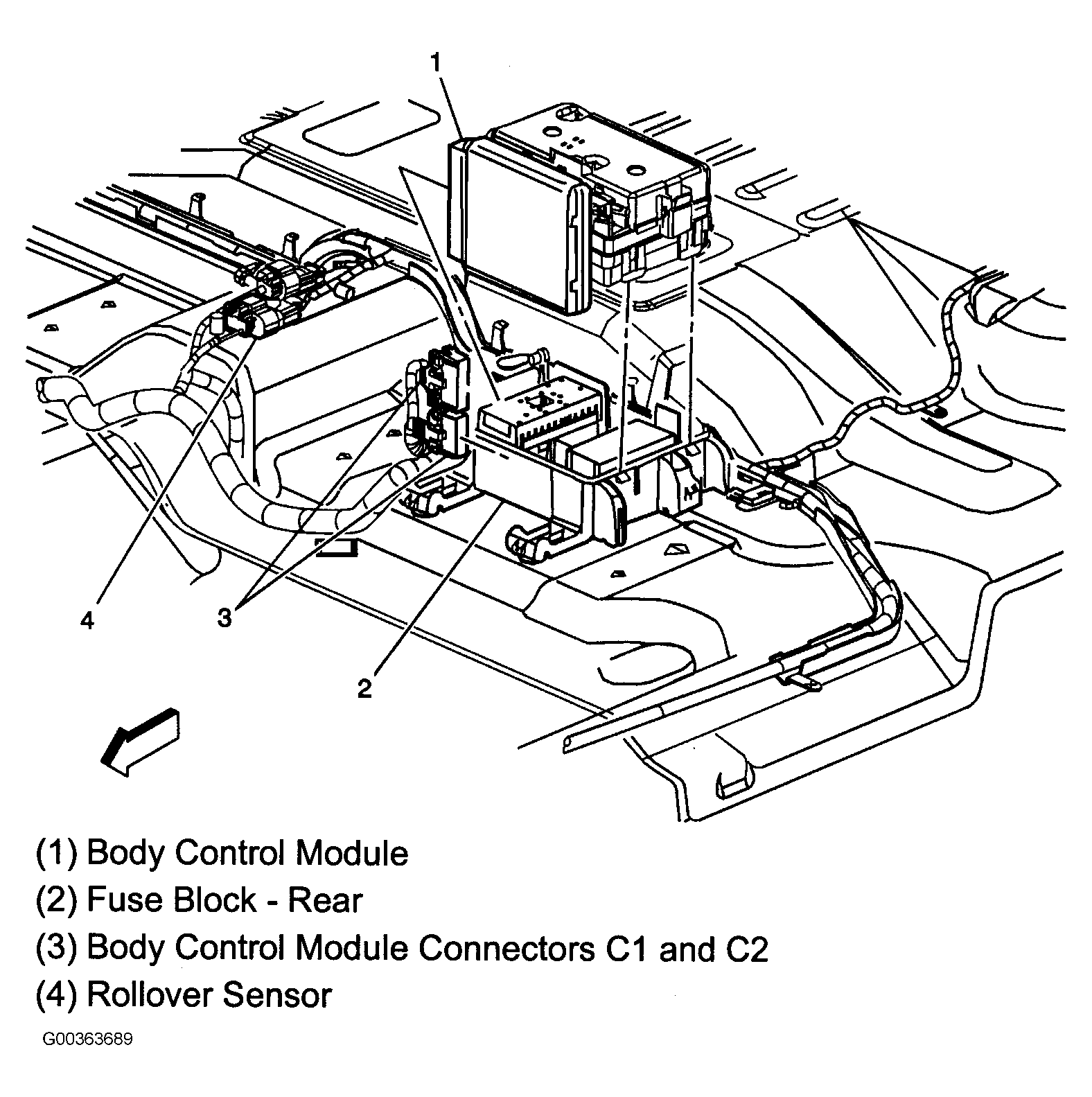 1

4

3

2

(1) Body Control Module
(2) Fuse Block - Rear
(3) Body Control Module Connectors C1 and C2
(4) Rollover Sensor

G00363689