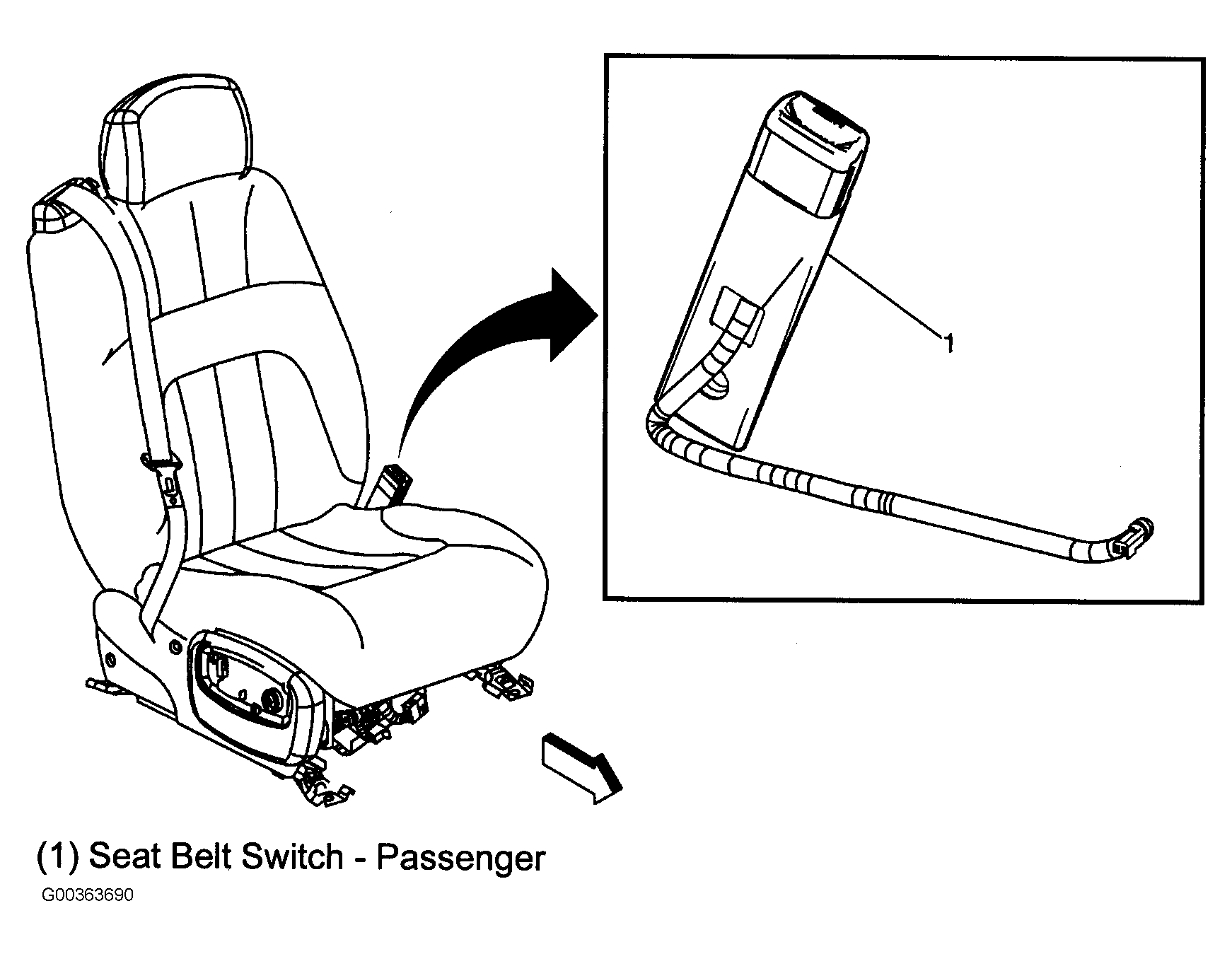 1

(1) Seat Belt Switch - Passenger

G00363690