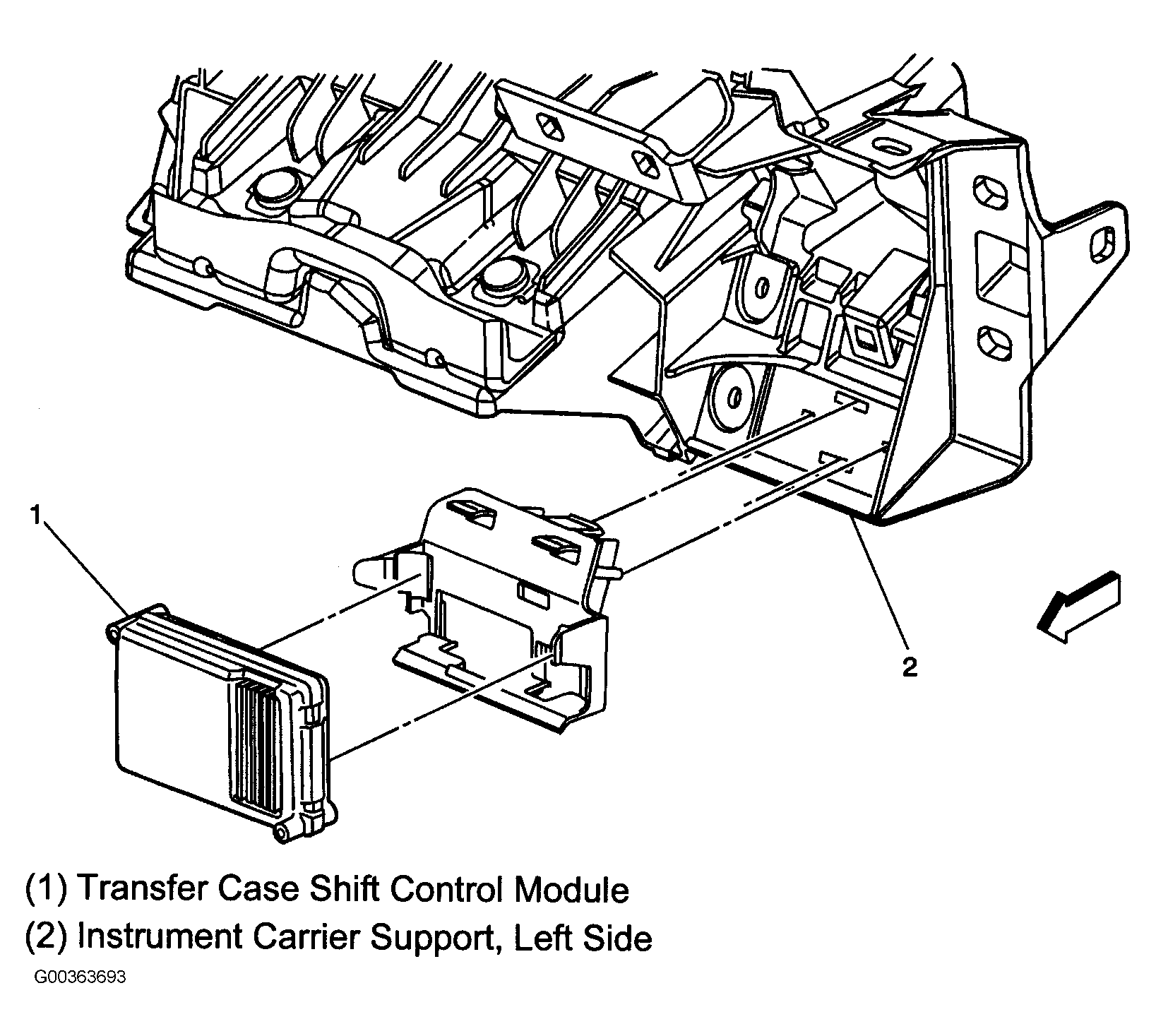 1

2

(1) Transfer Case Shift Control Module
(2) Instrument Carrier Support, Left Side

G00363693