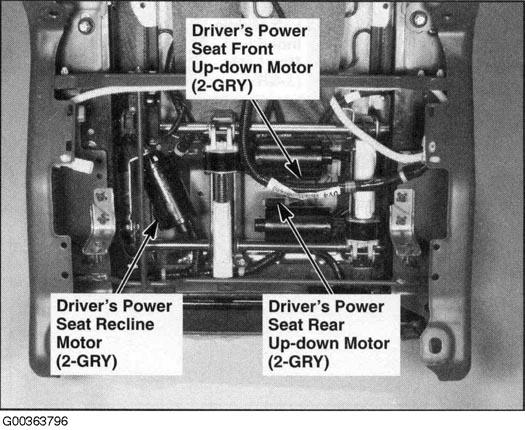 Driver's Power Seat Front Up-down Motor (2-GRY)

Driver's Power Seat Recline Motor (2-GRY)

Driver's Power Seat Rear Up-down Motor (2-GRY)

G00363796