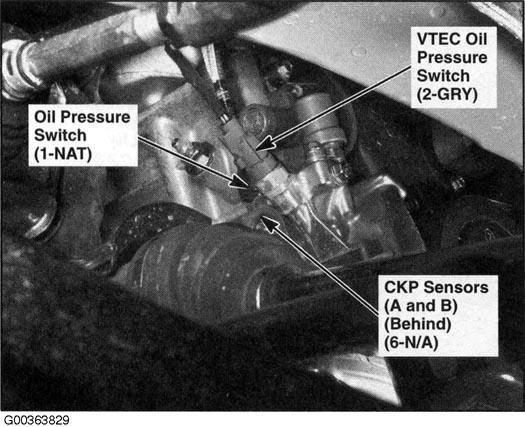 VTEC Oil Pressure Switch (2-GRY)

Oil Pressure Switch (1-NAT)

CKP Sensors (A and B) (Behind) (6-N/A)

G00363829