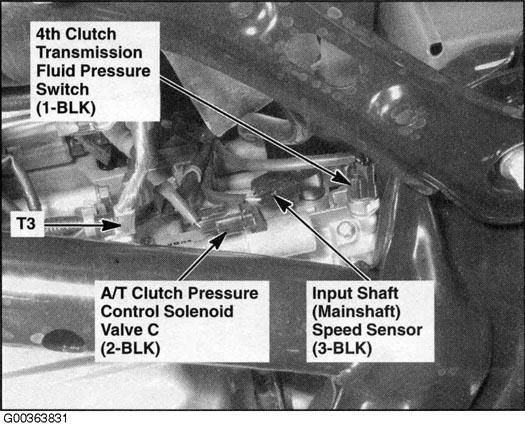 4th Clutch Transmission Fluid Pressure Switch (1-BLK)

T3

A/T Clutch Pressure Control Solenoid Valve C (2-BLK)

Input Shaft (Mainshaft) Speed Sensor (3-BLK)

G00363831