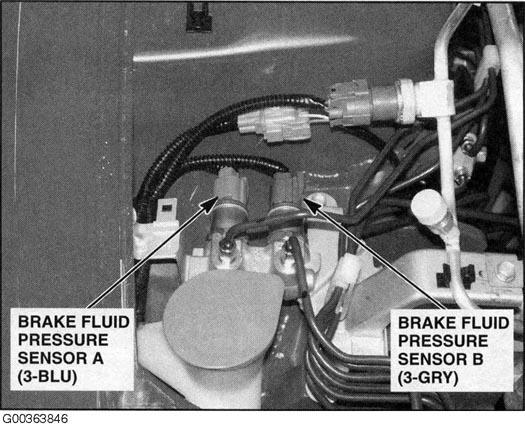 BRAKE FLUID PRESSURE SENSOR A (3-BLU)

BRAKE FLUID PRESSURE SENSOR B (3-GRY)

G00363846