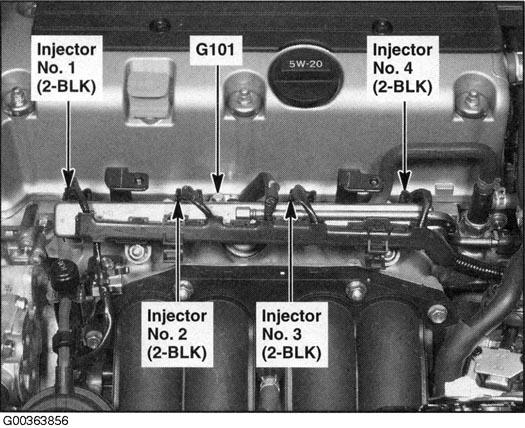 Injector No. 1 (2-BLK)

G101

5W-20

Injector No. 4 (2-BLK)

Injector No. 2 (2-BLK)

Injector No. 3 (2-BLK)

G00363856