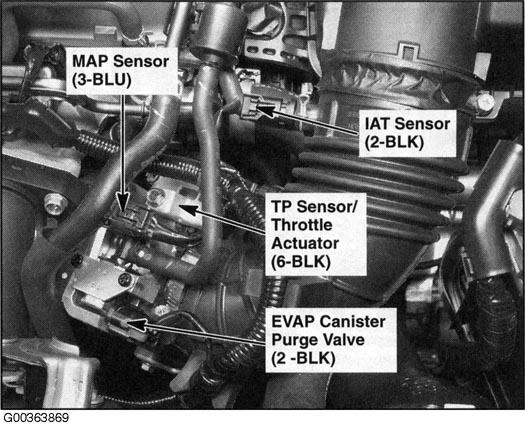 MAP Sensor
(3-BLU)

IAT Sensor
(2-BLK)

TP Sensor/
Throttle
Actuator
(6-BLK)

EVAP Canister
Purge Valve
(2 -BLK)

G00363869