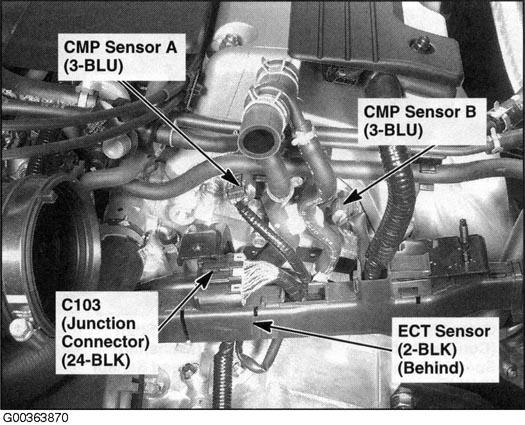 CMP Sensor A
(3-BLU)

CMP Sensor B
(3-BLU)

C103
(Junction
Connector)
(24-BLK)

ECT Sensor
(2-BLK)
(Behind)

G00363870