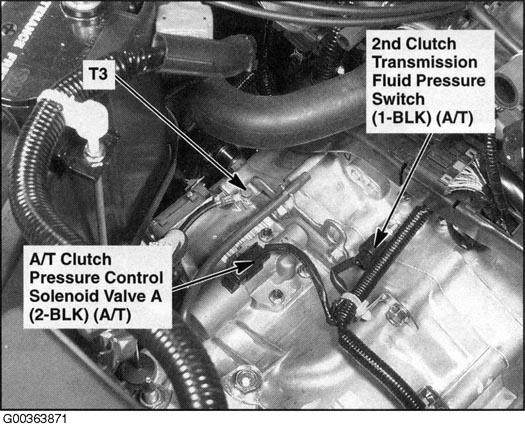 T3

2nd Clutch Transmission Fluid Pressure Switch (1-BLK) (A/T)

A/T Clutch Pressure Control Solenoid Valve A (2-BLK) (A/T)

G00363871