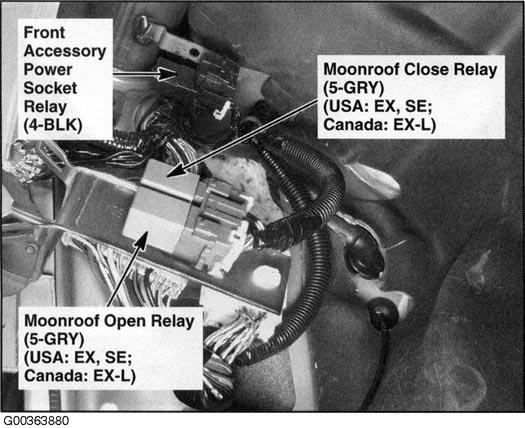 Front Accessory Power Socket Relay (4-BLK)

Moonroof Close Relay (5-GRY) (USA: EX, SE; Canada: EX-L)

Moonroof Open Relay (5-GRY) (USA: EX, SE; Canada: EX-L)

G00363880