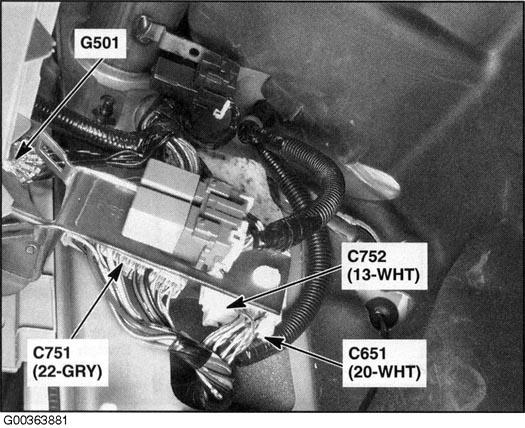 G501

C752
(13-WHT)

C751
(22-GRY)

C651
(20-WHT)

G00363881