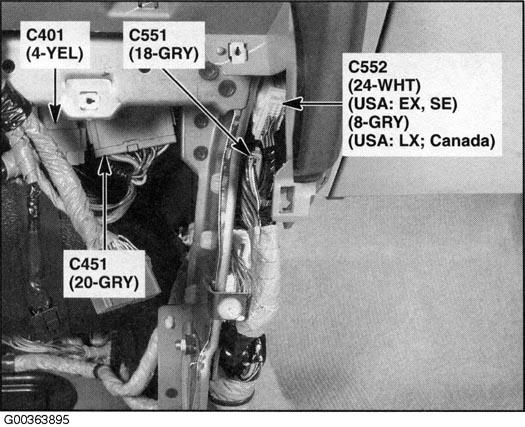 C401
(4-YEL)

C551
(18-GRY)

C552
(24-WHT)
(USA: EX, SE)
(8-GRY)
(USA: LX; Canada)

C451
(20-GRY)

G00363895