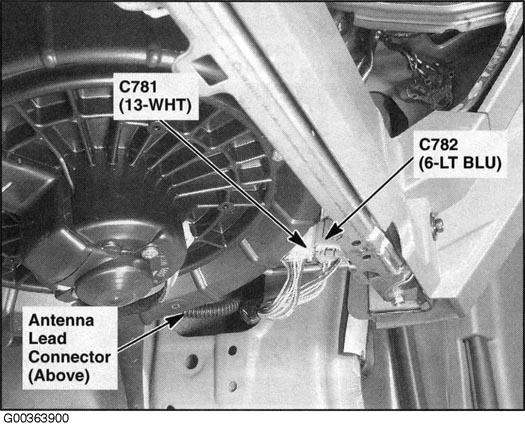 C781
(13-WHT)

C782
(6-LT BLU)

Antenna
Lead
Connector
(Above)

G00363900