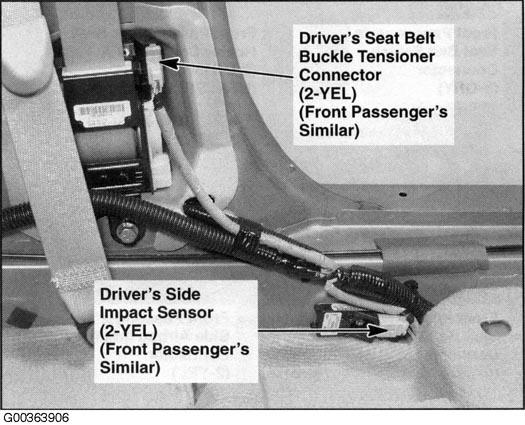 Driver's Seat Belt Buckle Tensioner Connector (2-YEL) (Front Passenger's Similar)

Driver's Side Impact Sensor (2-YEL) (Front Passenger's Similar)

G00363906