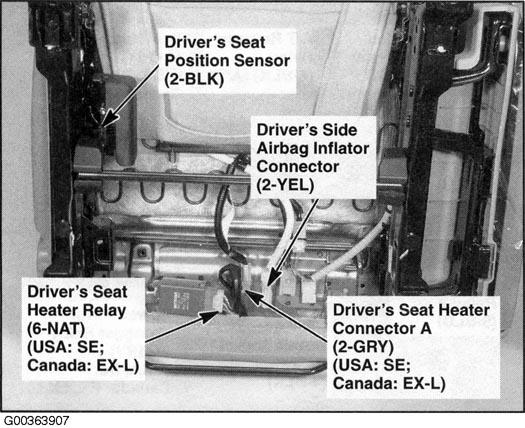 Driver's Seat Position Sensor (2-BLK)

Driver's Side Airbag Inflator Connector (2-YEL)

Driver's Seat Heater Relay (6-NAT) (USA: SE; Canada: EX-L)

Driver's Seat Heater Connector A (2-GRY) (USA: SE; Canada: EX-L)

G00363907