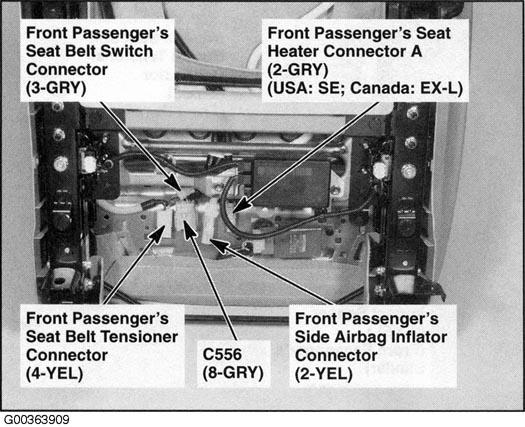 Front Passenger's Seat Belt Switch Connector (3-GRY)

Front Passenger's Seat Heater Connector A (2-GRY) (USA: SE; Canada: EX-L)

Front Passenger's Seat Belt Tensioner Connector (4-YEL)

C556 (8-GRY)

Front Passenger's Side Airbag Inflator Connector (2-YEL)

G00363909