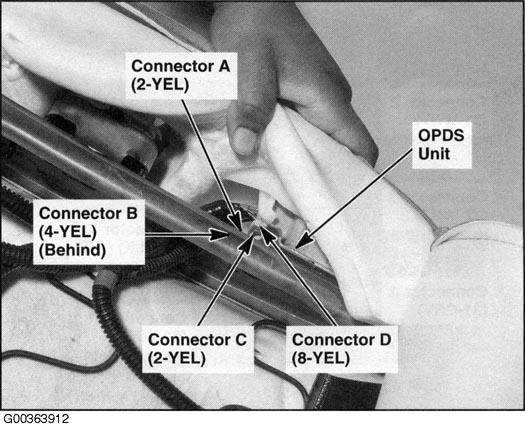 Connector A
(2-YEL)

OPDS
Unit

Connector B
(4-YEL)
(Behind)

Connector C
(2-YEL)

Connector D
(8-YEL)

G00363912