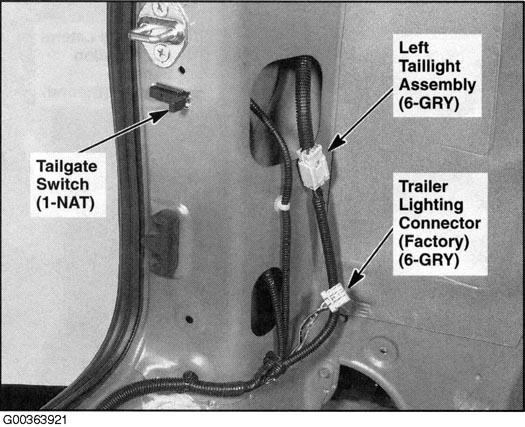 Left Taillight Assembly (6-GRY)

Tailgate Switch (1-NAT)

Trailer Lighting Connector (Factory) (6-GRY)

G00363921