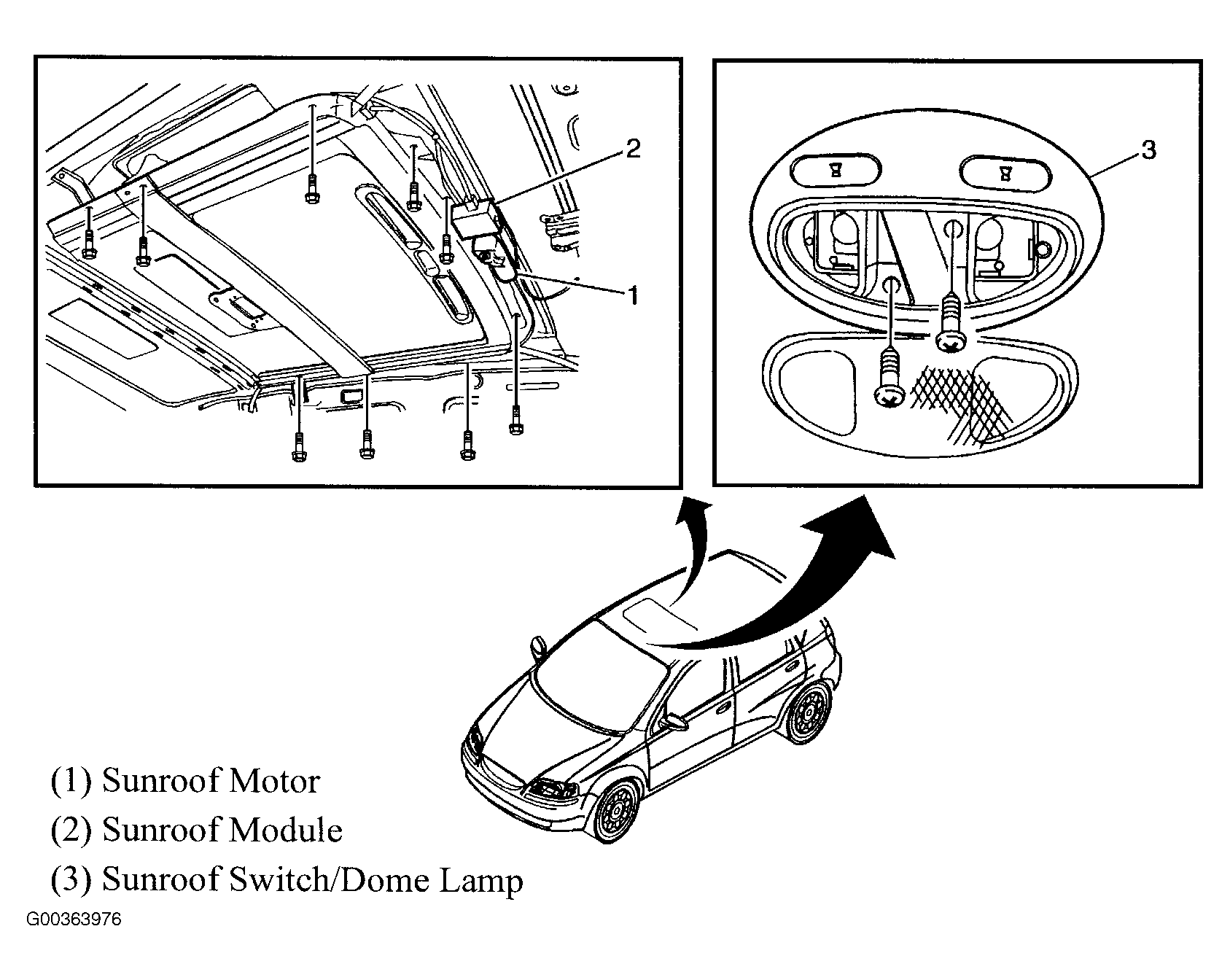 2

1

3

(1) Sunroof Motor

(2) Sunroof Module

(3) Sunroof Switch/Dome Lamp

G00363976