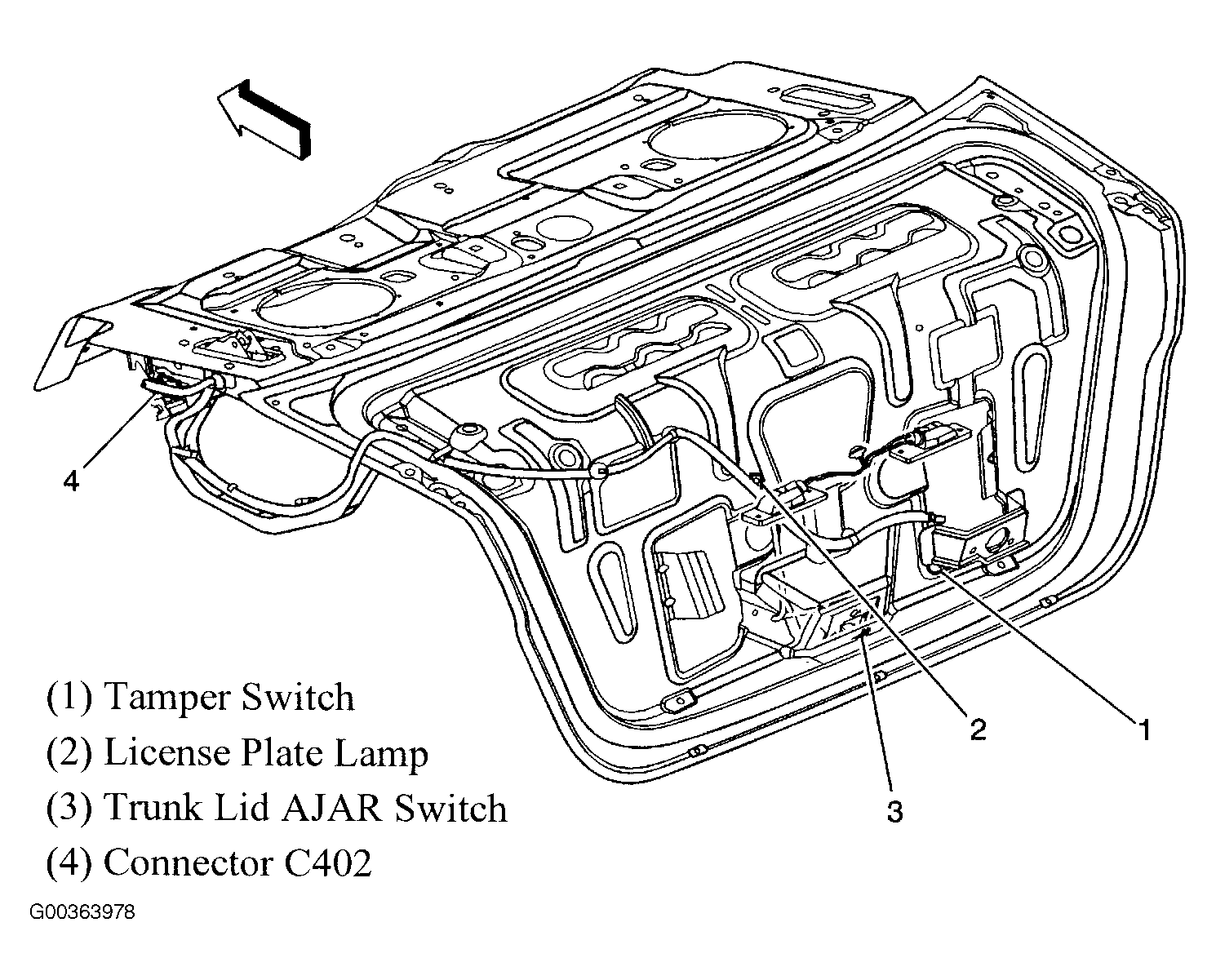 4

2

1

3

(1) Tamper Switch

(2) License Plate Lamp

(3) Trunk Lid AJAR Switch

(4) Connector C402

G00363978