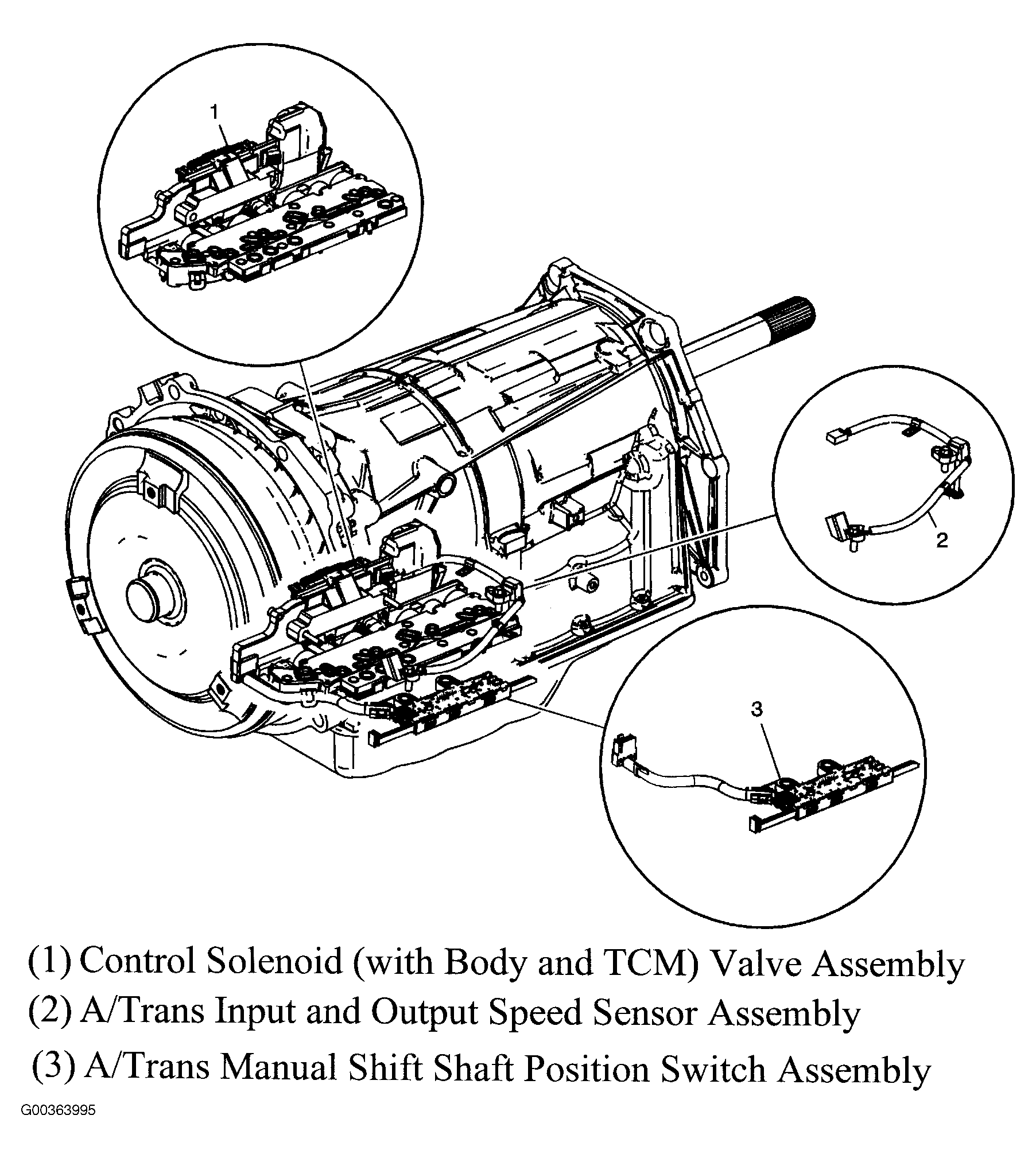 1

2

3

(1) Control Solenoid (with Body and TCM) Valve Assembly
(2) A/Trans Input and Output Speed Sensor Assembly
(3) A/Trans Manual Shift Shaft Position Switch Assembly

G00363995