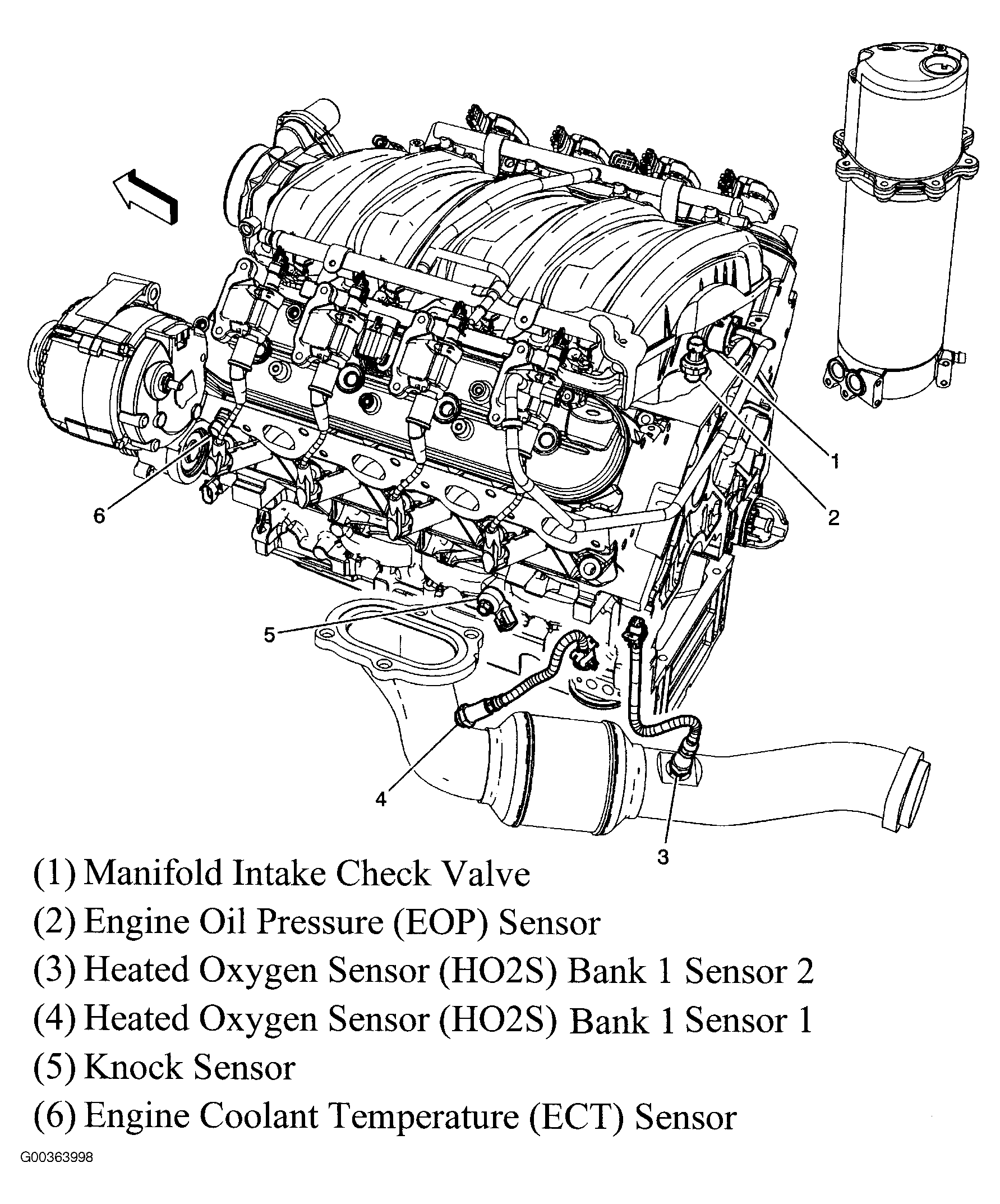 1

2

6

5

4

3

(1) Manifold Intake Check Valve

(2) Engine Oil Pressure (EOP) Sensor

(3) Heated Oxygen Sensor (HO2S) Bank 1 Sensor 2

(4) Heated Oxygen Sensor (HO2S) Bank 1 Sensor 1

(5) Knock Sensor

(6) Engine Coolant Temperature (ECT) Sensor

G00363998