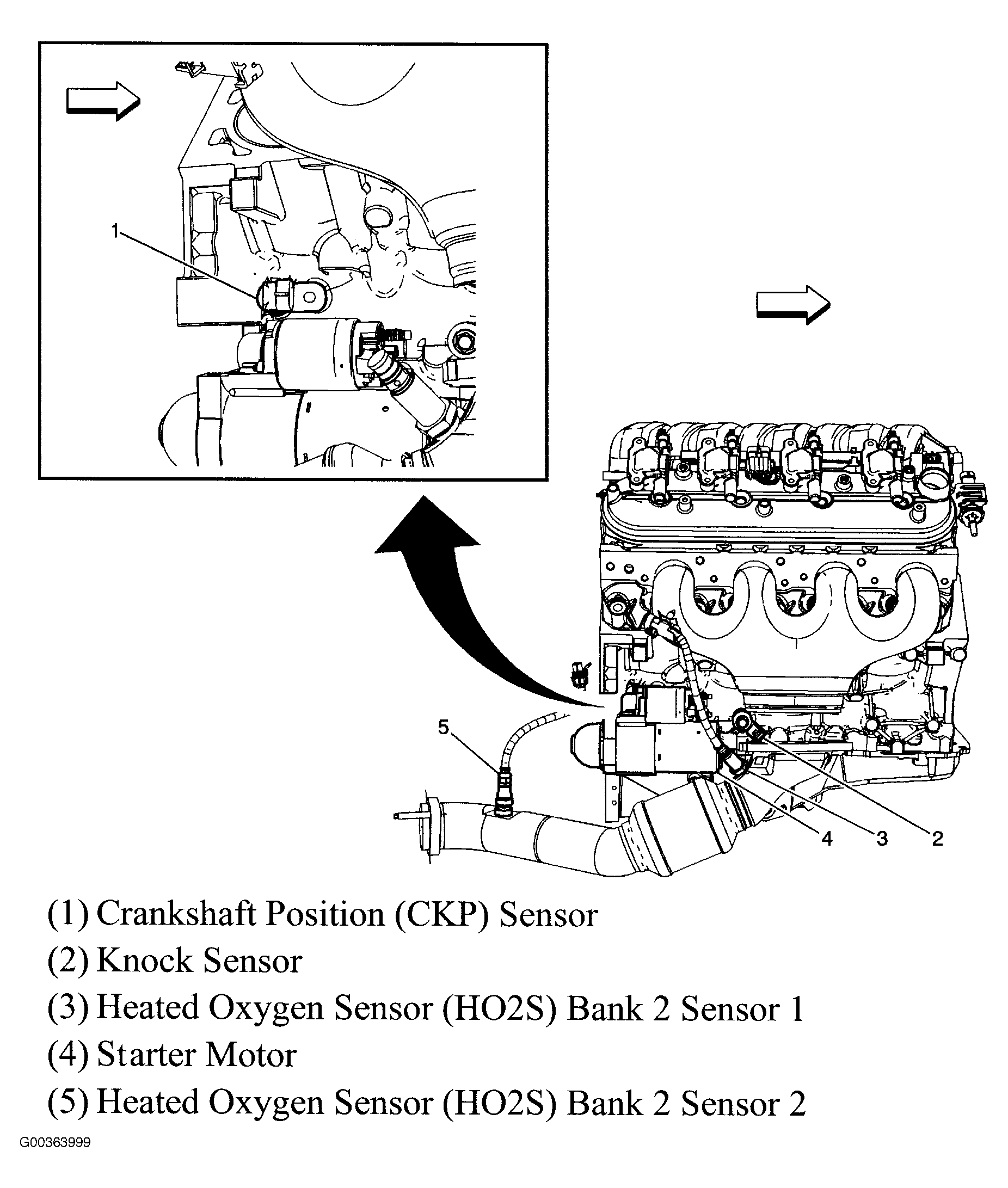 1

5

4

3

2

(1) Crankshaft Position (CKP) Sensor
(2) Knock Sensor
(3) Heated Oxygen Sensor (HO2S) Bank 2 Sensor 1
(4) Starter Motor
(5) Heated Oxygen Sensor (HO2S) Bank 2 Sensor 2

G00363999