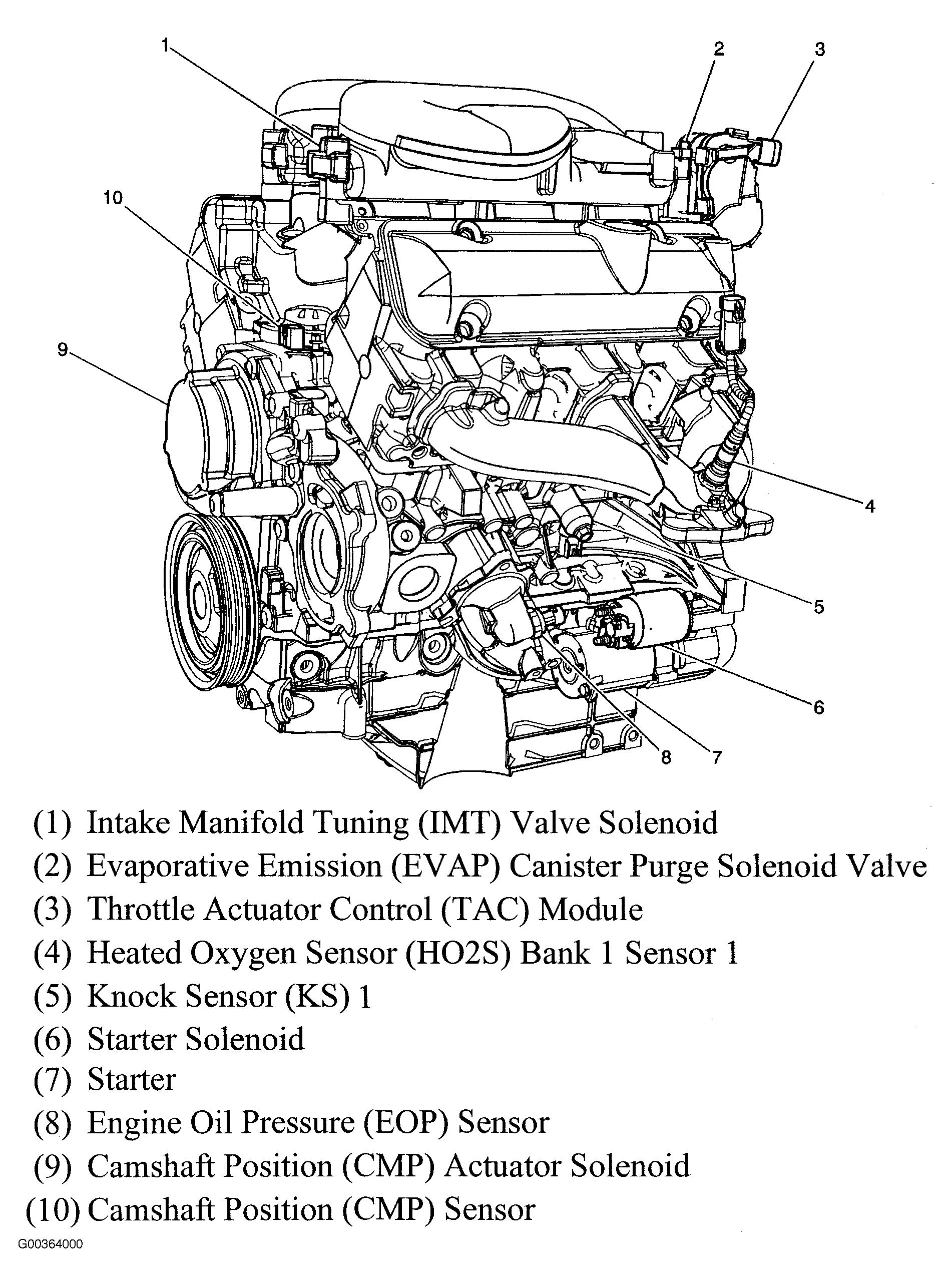 1
2
3
10
9
4
5
6
8
7

(1) Intake Manifold Tuning (IMT) Valve Solenoid
(2) Evaporative Emission (EVAP) Canister Purge Solenoid Valve
(3) Throttle Actuator Control (TAC) Module
(4) Heated Oxygen Sensor (HO2S) Bank 1 Sensor 1
(5) Knock Sensor (KS) 1
(6) Starter Solenoid
(7) Starter
(8) Engine Oil Pressure (EOP) Sensor
(9) Camshaft Position (CMP) Actuator Solenoid
(10) Camshaft Position (CMP) Sensor

G00364000