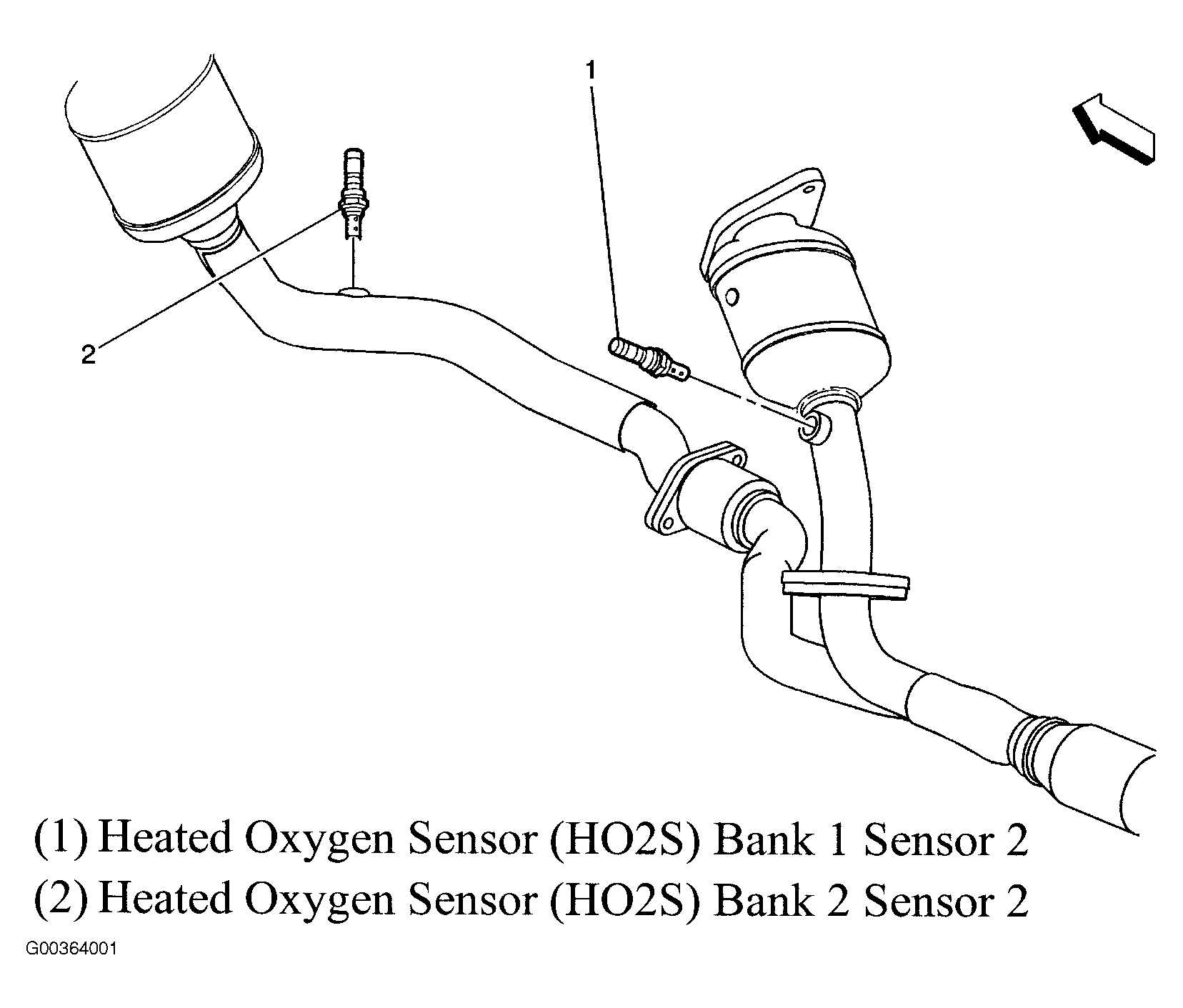 1

2

(1) Heated Oxygen Sensor (HO2S) Bank 1 Sensor 2
(2) Heated Oxygen Sensor (HO2S) Bank 2 Sensor 2

G00364001