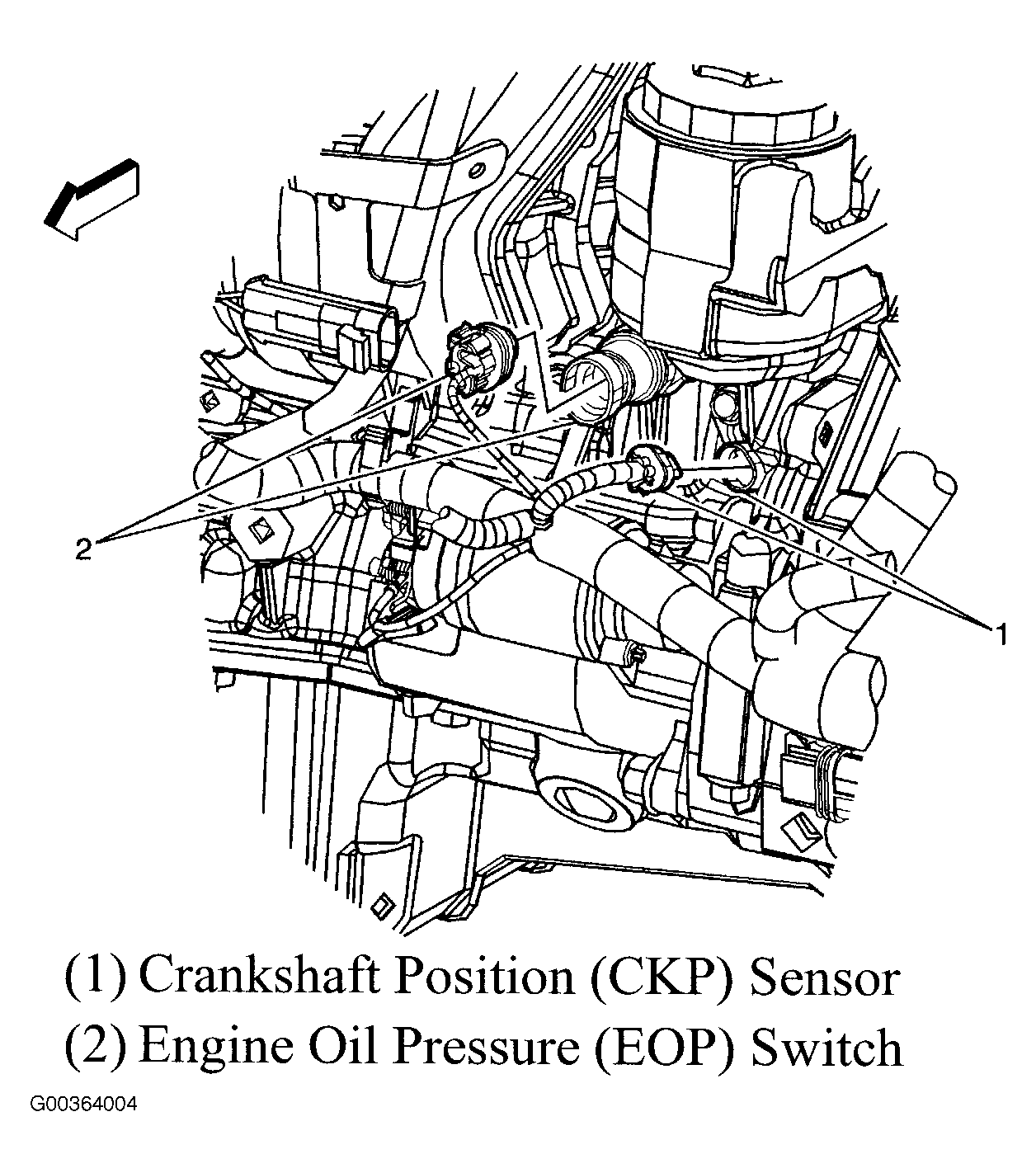 2

1

(1) Crankshaft Position (CKP) Sensor
(2) Engine Oil Pressure (EOP) Switch

G00364004