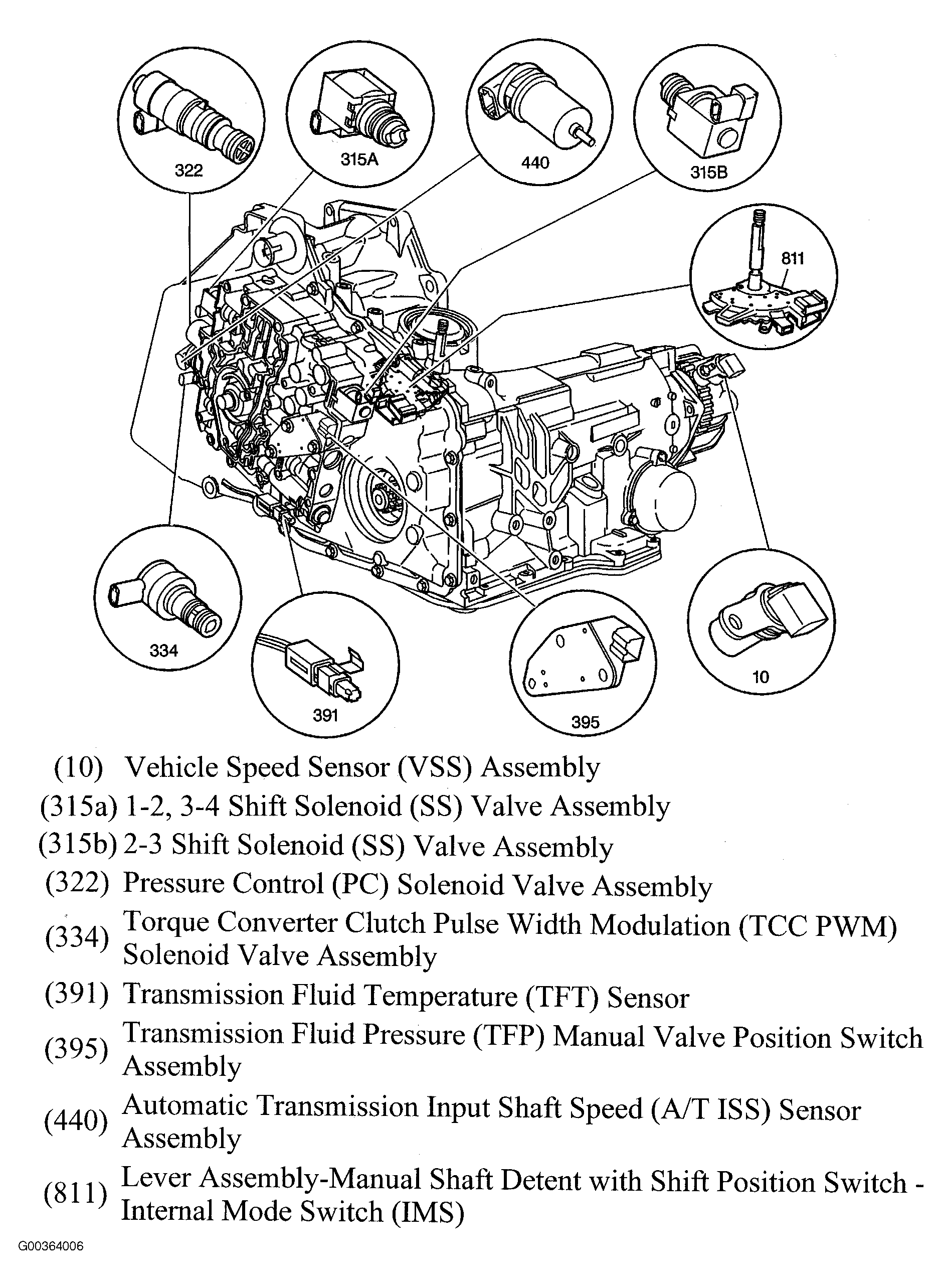 322

315A

440

315B

811

334

391

395

10

(10) Vehicle Speed Sensor (VSS) Assembly
(315a) 1-2, 3-4 Shift Solenoid (SS) Valve Assembly
(315b) 2-3 Shift Solenoid (SS) Valve Assembly
(322) Pressure Control (PC) Solenoid Valve Assembly
(334) Torque Converter Clutch Pulse Width Modulation (TCC PWM) Solenoid Valve Assembly
(391) Transmission Fluid Temperature (TFT) Sensor
(395) Transmission Fluid Pressure (TFP) Manual Valve Position Switch Assembly
(440) Automatic Transmission Input Shaft Speed (A/T ISS) Sensor Assembly
(811) Lever Assembly-Manual Shaft Detent with Shift Position Switch - Internal Mode Switch (IMS)

G00364006