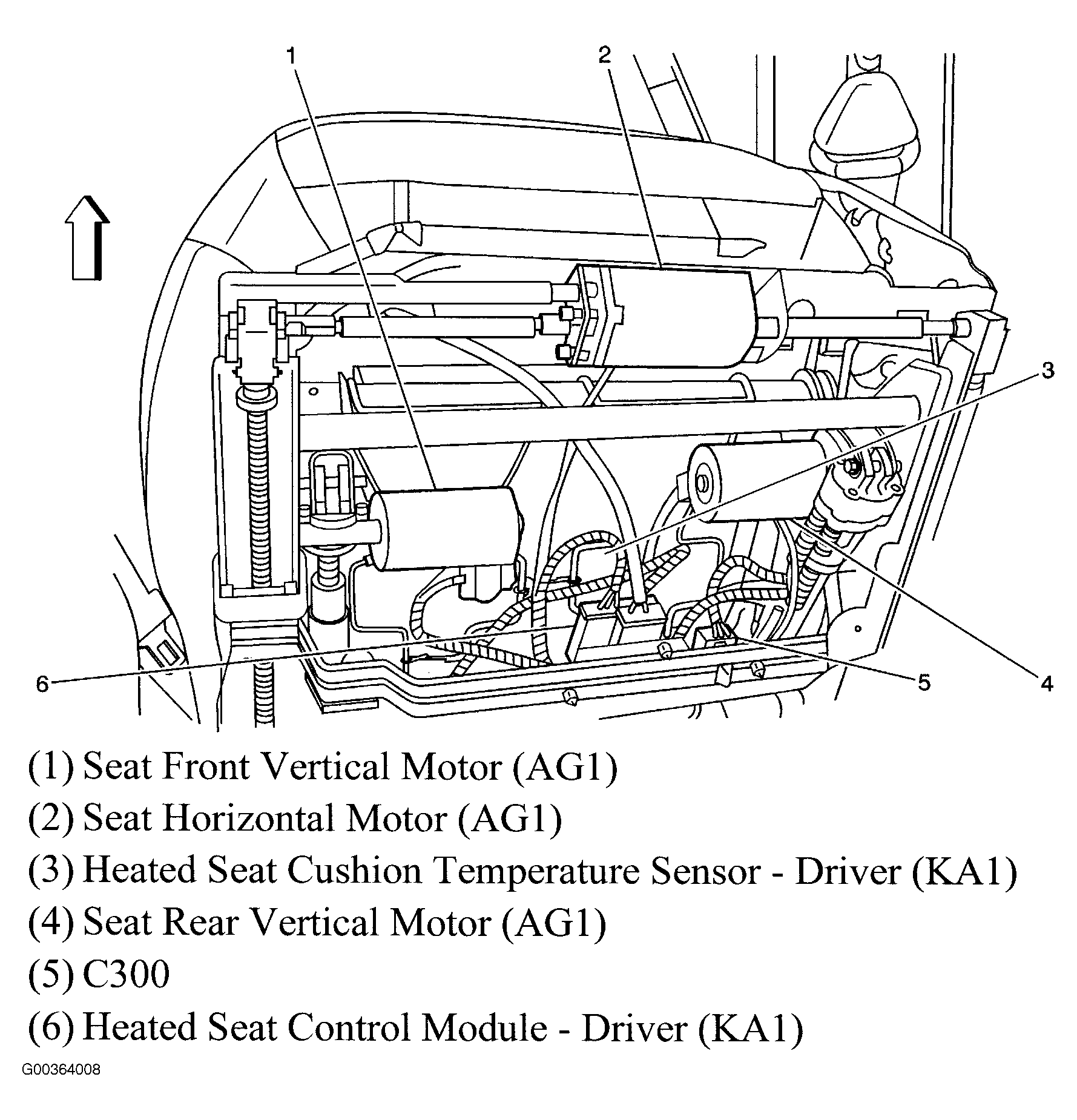 1
2
3
6
5
4

(1) Seat Front Vertical Motor (AG1)
(2) Seat Horizontal Motor (AG1)
(3) Heated Seat Cushion Temperature Sensor - Driver (KA1)
(4) Seat Rear Vertical Motor (AG1)
(5) C300
(6) Heated Seat Control Module - Driver (KA1)

G00364008