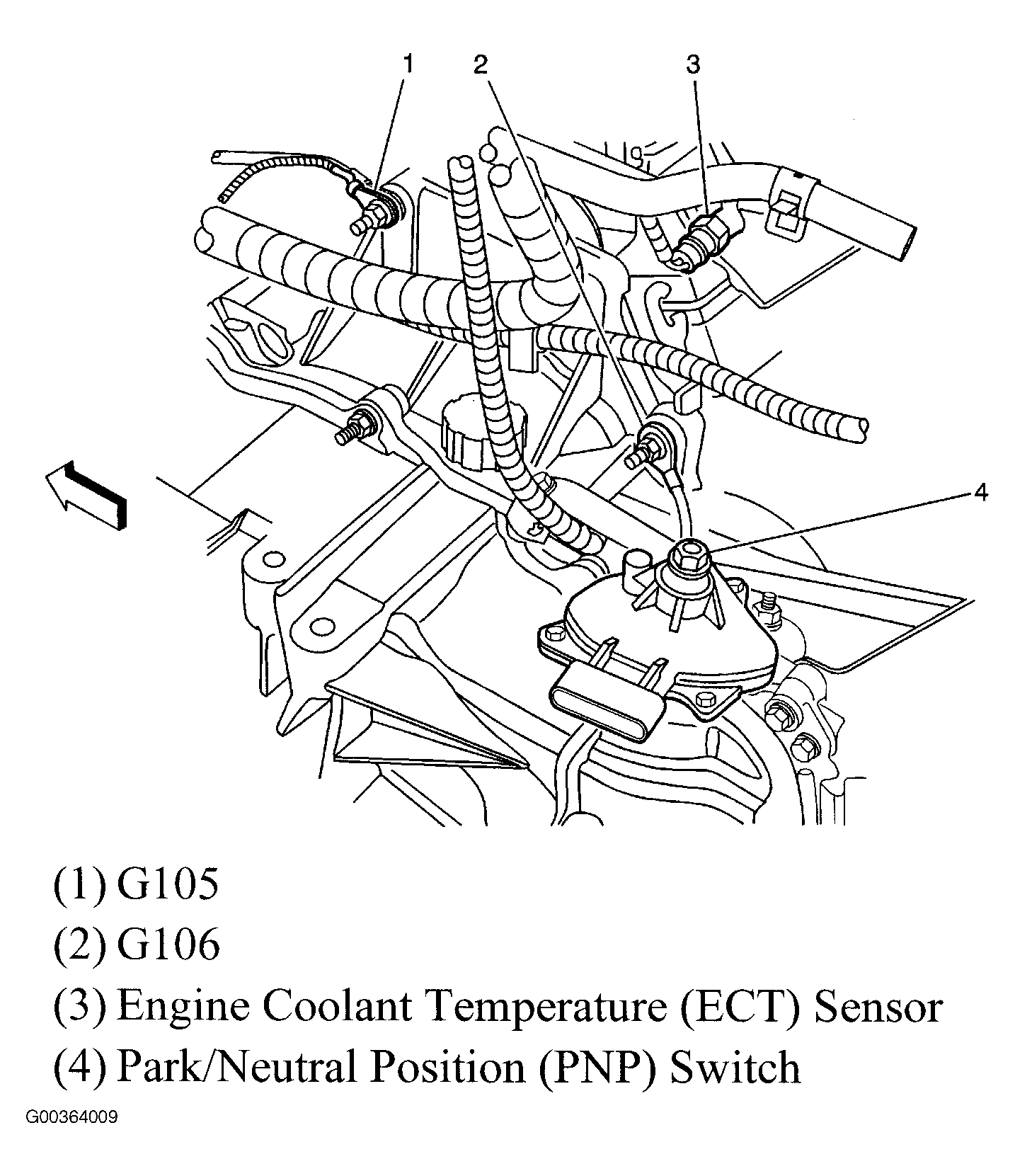 1
2
3
4

(1) G105
(2) G106
(3) Engine Coolant Temperature (ECT) Sensor
(4) Park/Neutral Position (PNP) Switch

G00364009