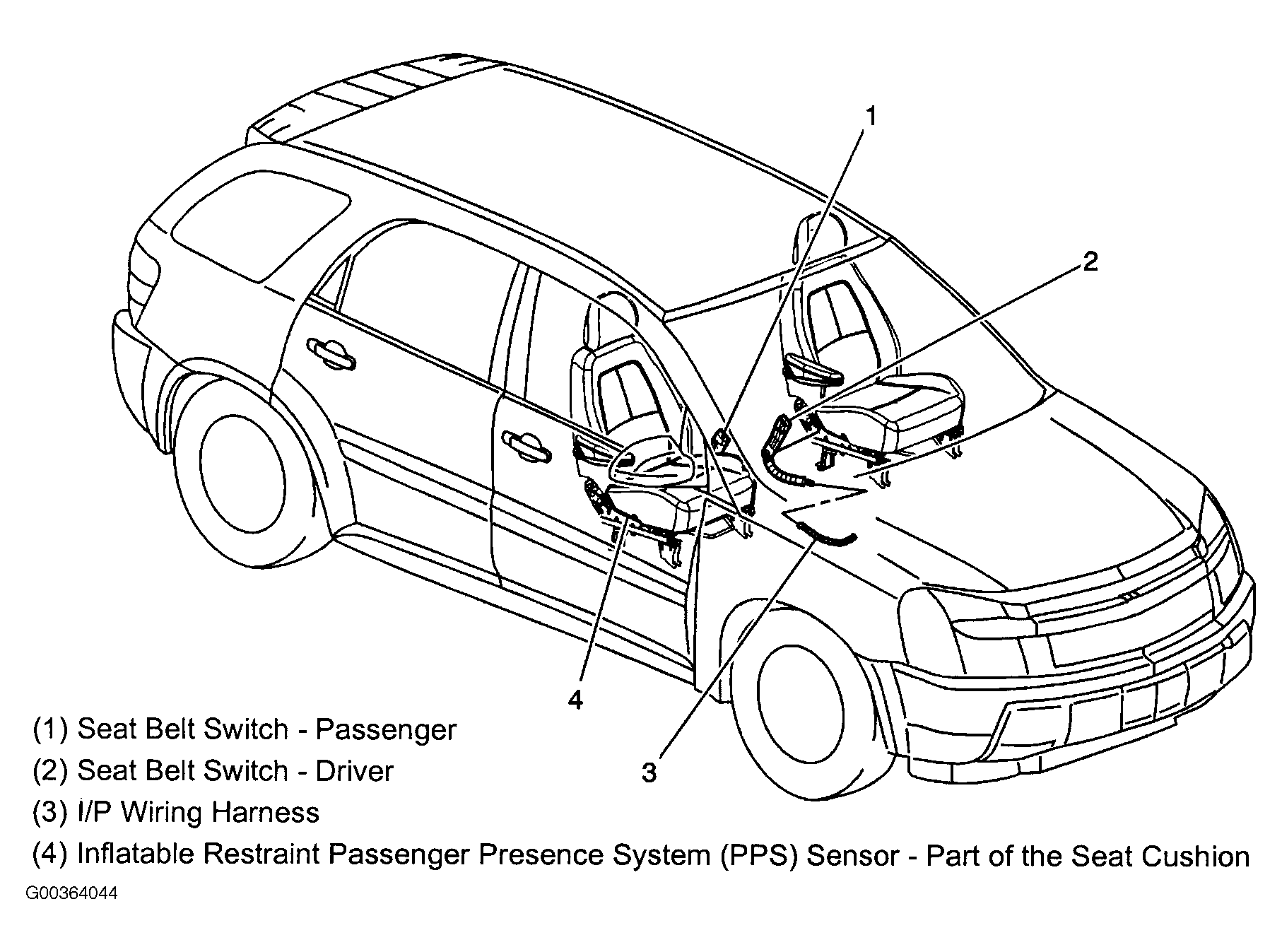 1
2
4
3

(1) Seat Belt Switch - Passenger
(2) Seat Belt Switch - Driver
(3) I/P Wiring Harness
(4) Inflatable Restraint Passenger Presence System (PPS) Sensor - Part of the Seat Cushion

G00364044