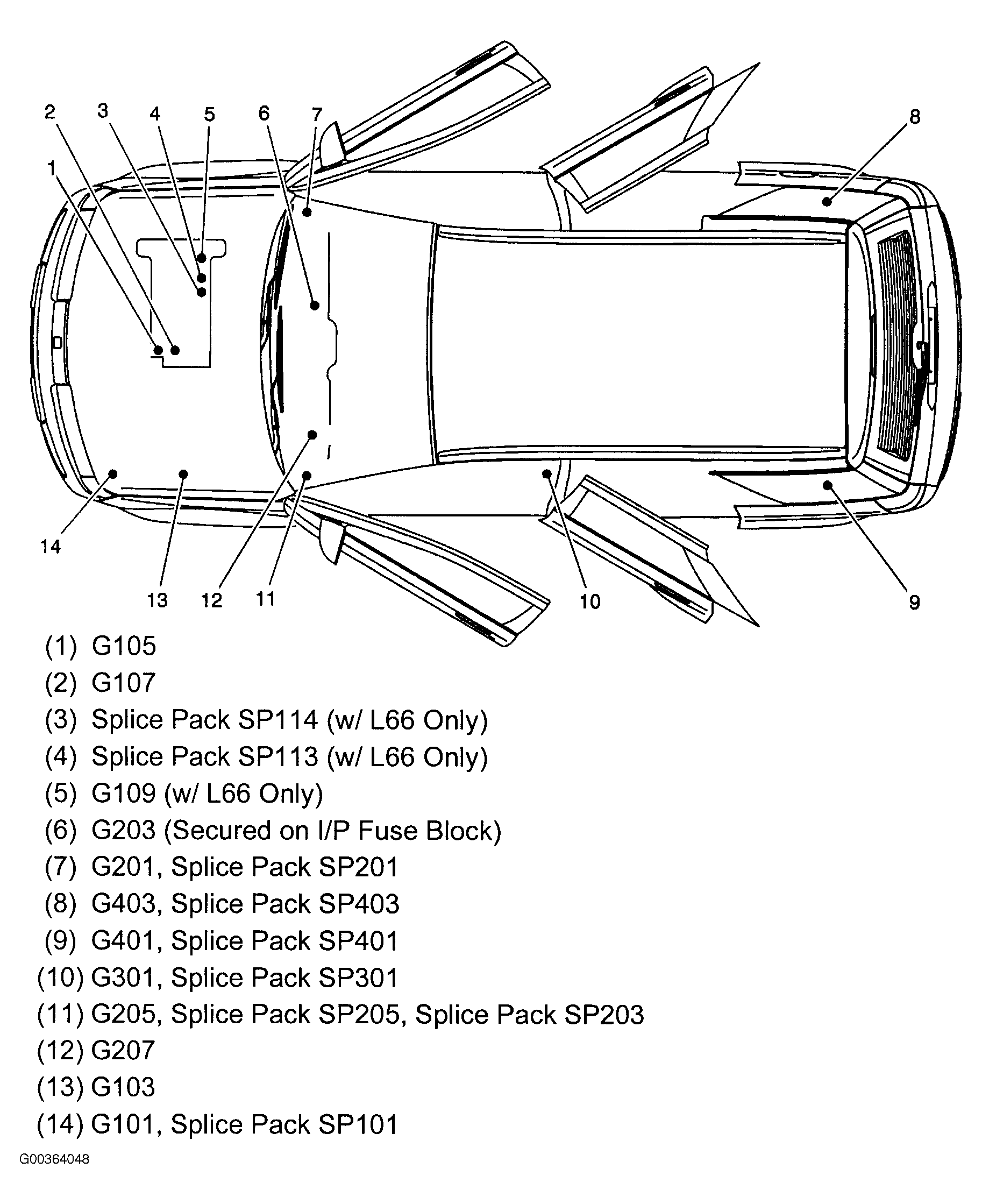 2 3 4 5 6 7 8
1

14 13 12 11 10 9

(1) G105
(2) G107
(3) Splice Pack SP114 (w/ L66 Only)
(4) Splice Pack SP113 (w/ L66 Only)
(5) G109 (w/ L66 Only)
(6) G203 (Secured on I/P Fuse Block)
(7) G201, Splice Pack SP201
(8) G403, Splice Pack SP403
(9) G401, Splice Pack SP401
(10) G301, Splice Pack SP301
(11) G205, Splice Pack SP205, Splice Pack SP203
(12) G207
(13) G103
(14) G101, Splice Pack SP101

G00364048