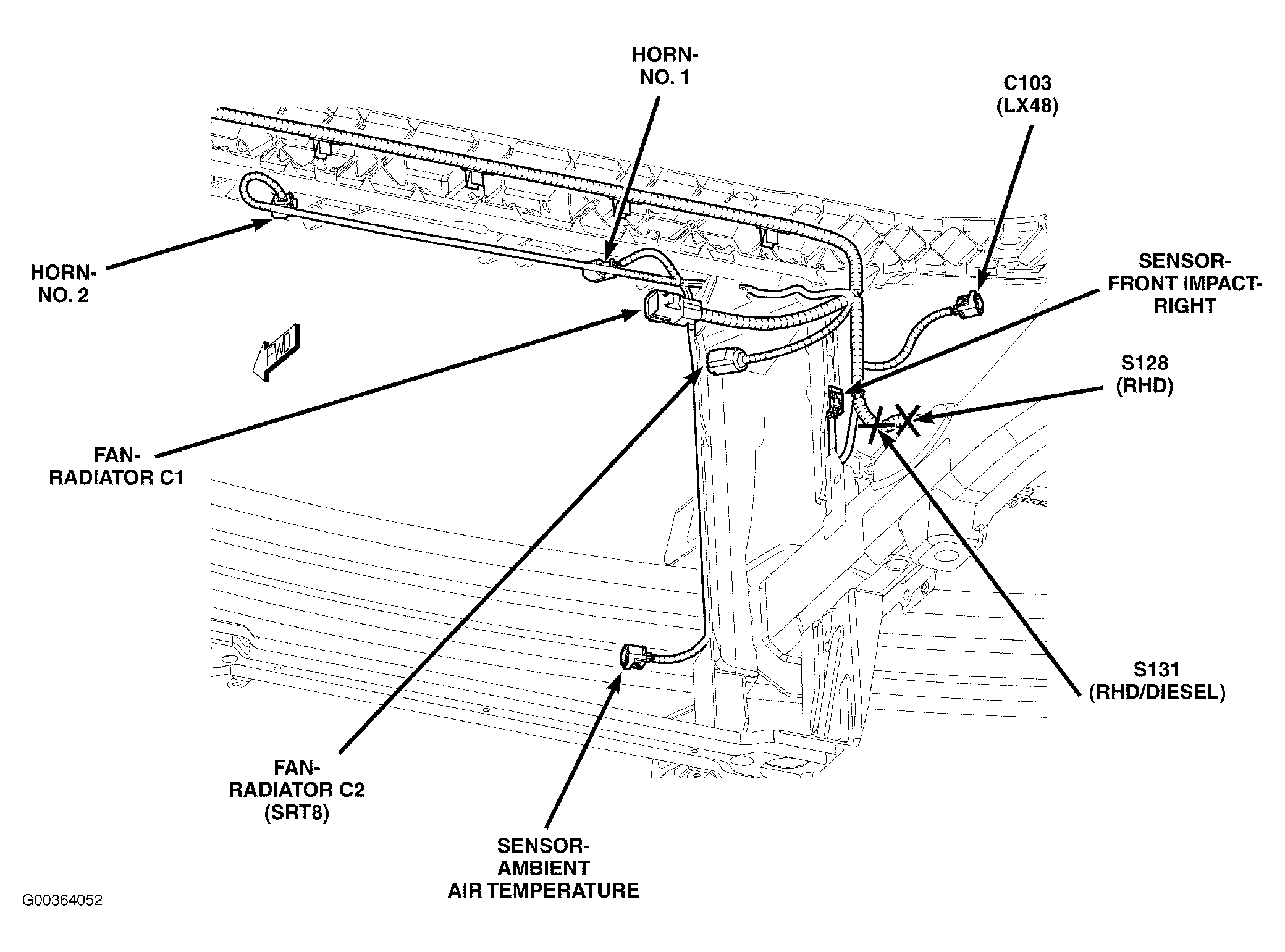 HORN-
NO. 1

C103
(LX48)

HORN-
NO. 2

SENSOR-
FRONT IMPACT-
RIGHT

FWD

S128
(RHD)

FAN-
RADIATOR C1

S131
(RHD/DIESEL)

FAN-
RADIATOR C2
(SRT8)

SENSOR-
AMBIENT
AIR TEMPERATURE

G00364052