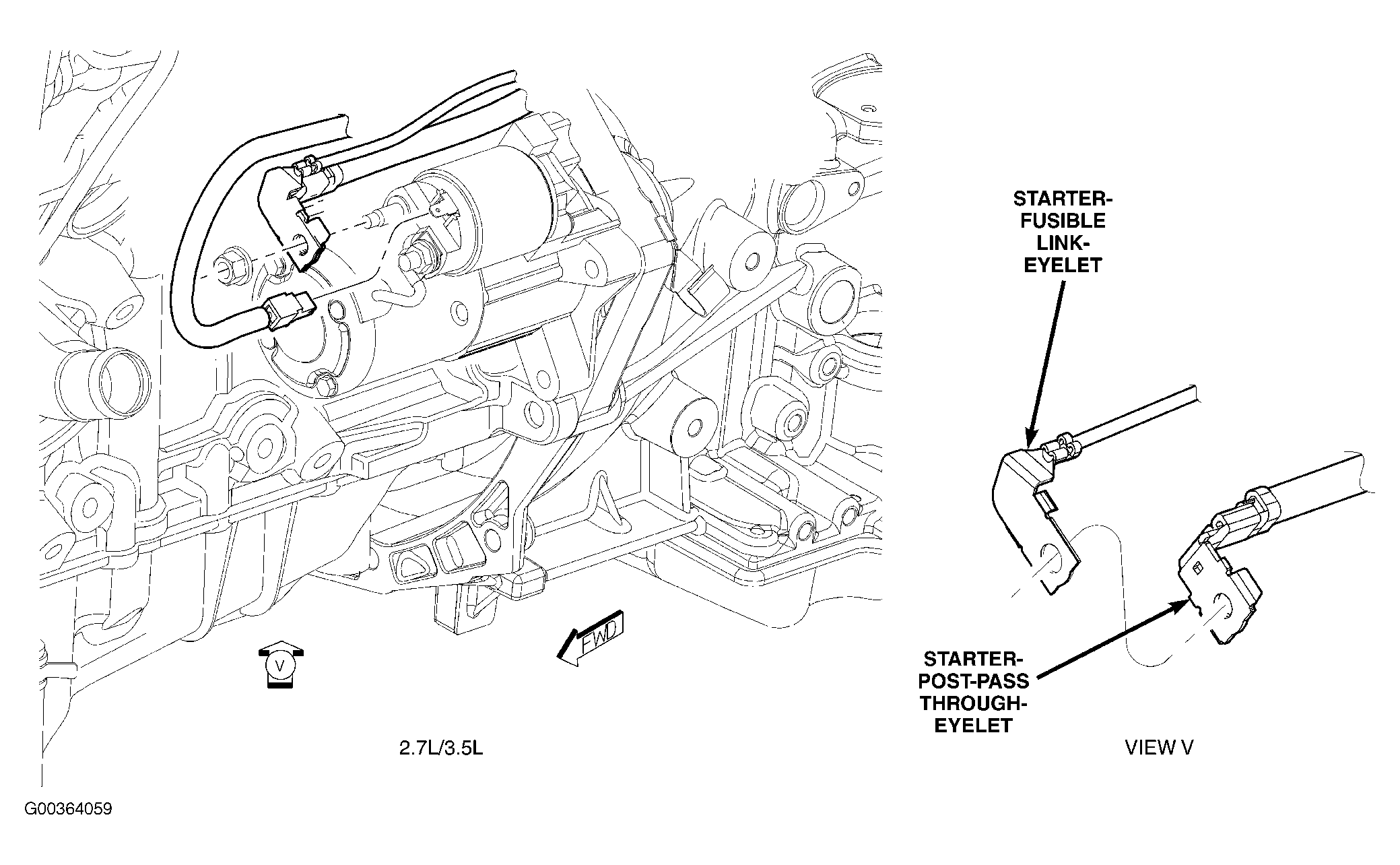 STARTER-FUSIBLE LINK-EYELET

V

FWD

STARTER-POST-PASS THROUGH-EYELET

2.7L/3.5L

VIEW V

G00364059