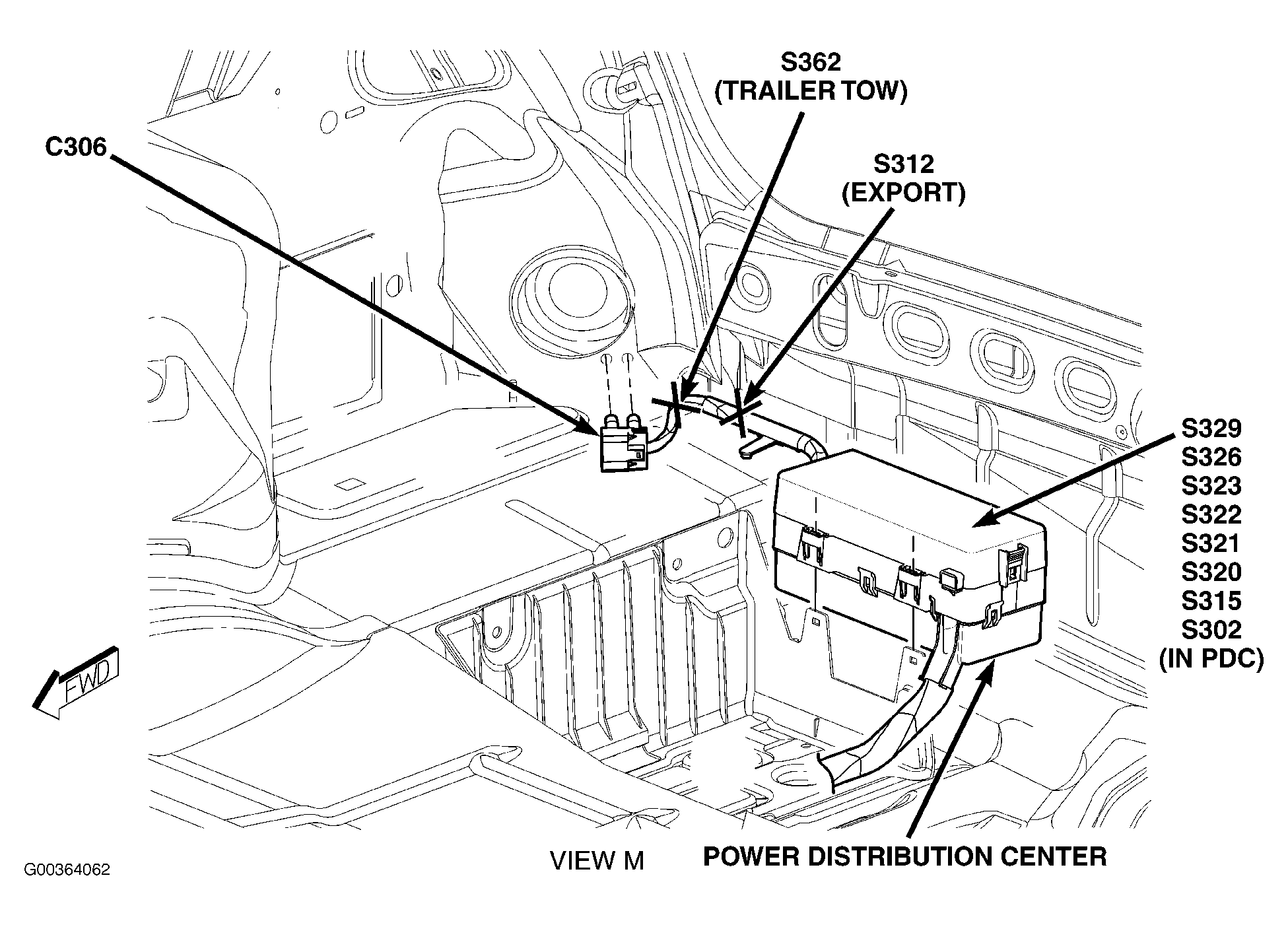 S362
(TRAILER TOW)

C306

S312
(EXPORT)

S329
S326
S323
S322
S321
S320
S315
S302
(IN PDC)

FWD

VIEW M

POWER DISTRIBUTION CENTER

G00364062