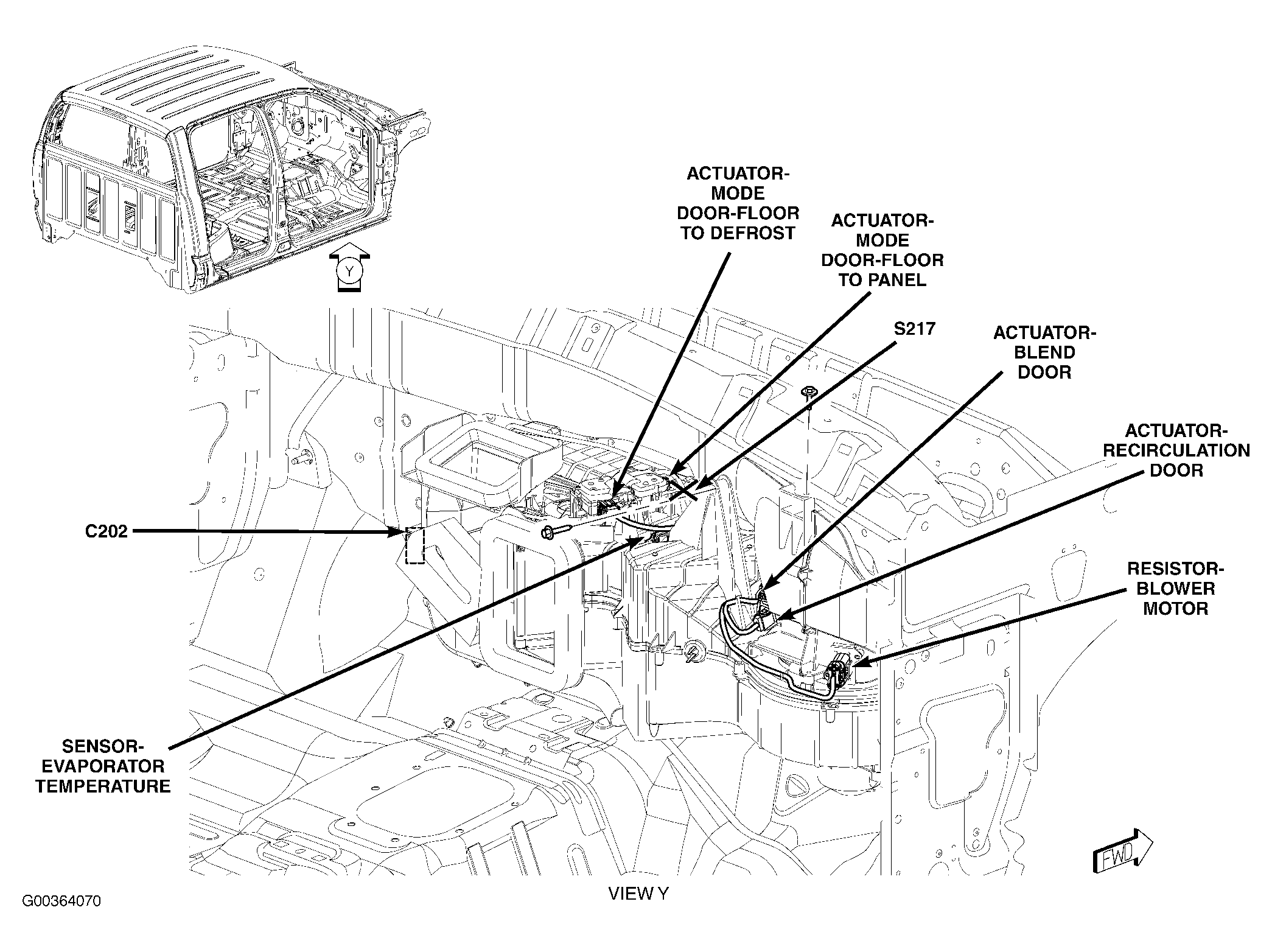 Y

ACTUATOR-MODE DOOR-FLOOR TO DEFROST

ACTUATOR-MODE DOOR-FLOOR TO PANEL

S217

ACTUATOR-BLEND DOOR

ACTUATOR-RECIRCULATION DOOR

C202

RESISTOR-BLOWER MOTOR

SENSOR-EVAPORATOR TEMPERATURE

FWD

VIEW Y

G00364070