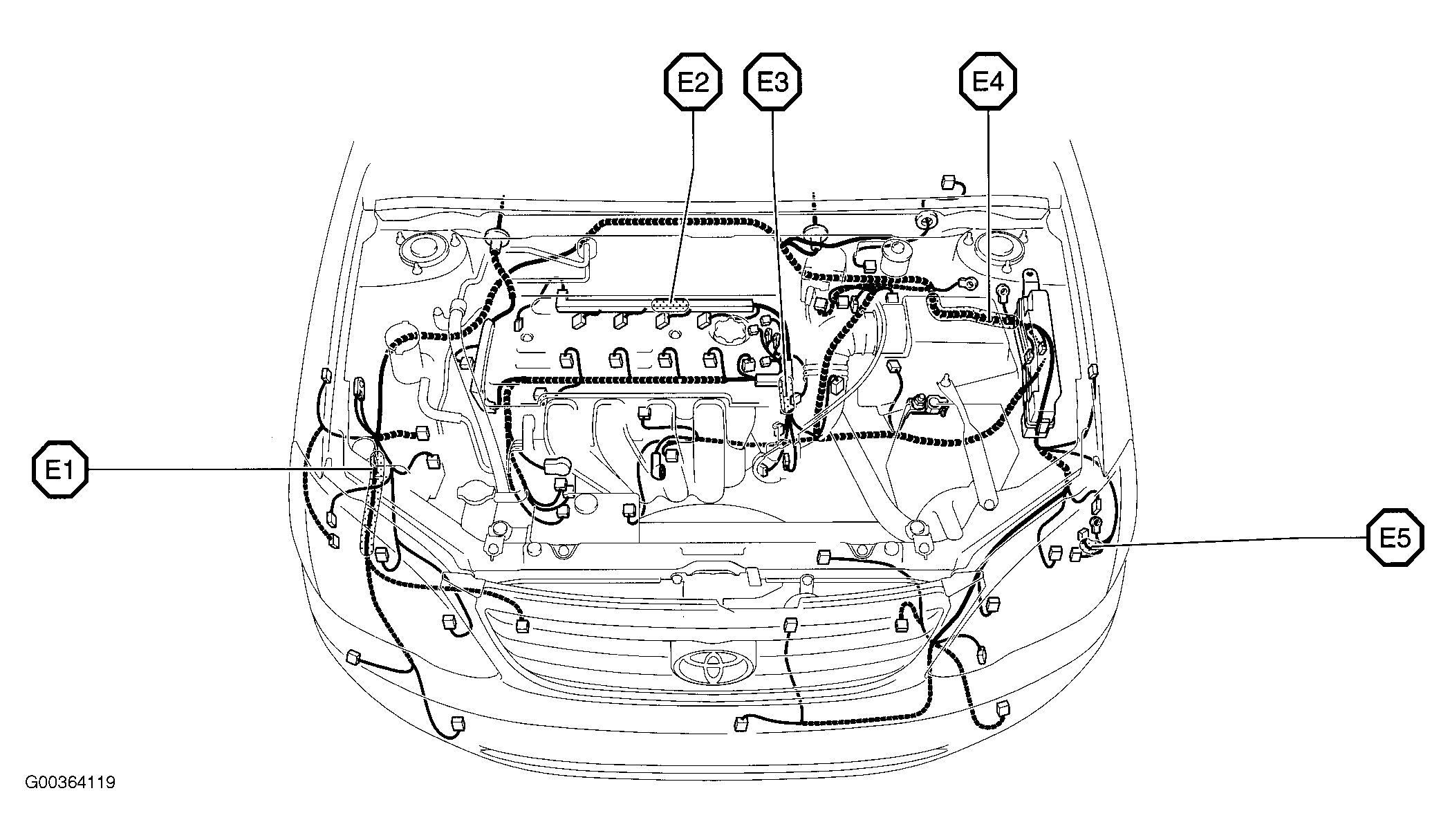 E2
E3
E4
E1
E5
G00364119