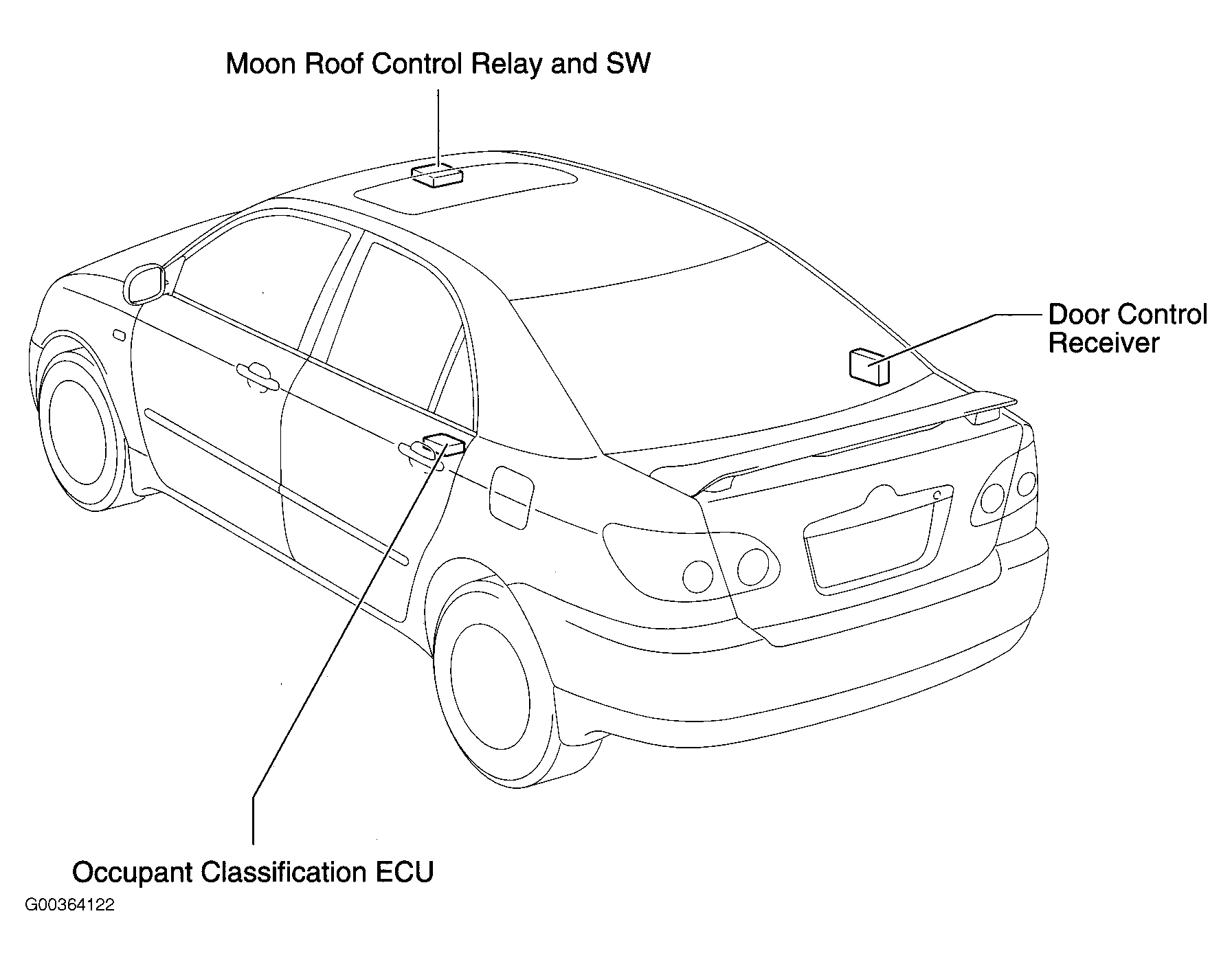 Moon Roof Control Relay and SW

Door Control Receiver

Occupant Classification ECU

G00364122