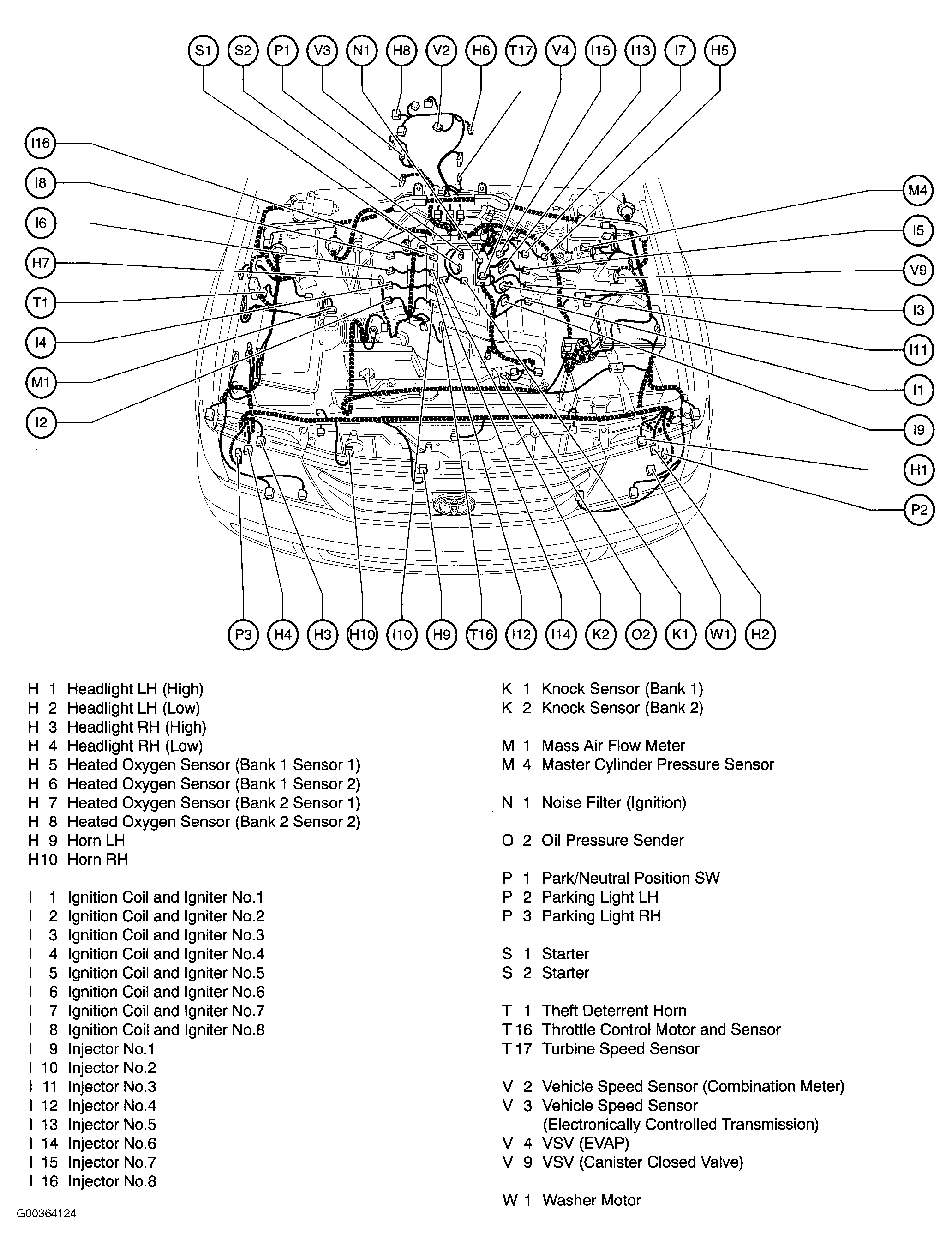 S1 S2 P1 V3 N1 H8 V2 H6 T17 V4 I15 I13 I7 H5

I16
I8
I6
H7
T1
I4
M1
I2

M4
I5
V9
I3
I11
I1
I9
H1
P2

P3 H4 H3 H10 I10 H9 T16 I12 I14 K2 O2 K1 W1 H2

H 1 Headlight LH (High)
H 2 Headlight LH (Low)
H 3 Headlight RH (High)
H 4 Headlight RH (Low)
H 5 Heated Oxygen Sensor (Bank 1 Sensor 1)
H 6 Heated Oxygen Sensor (Bank 1 Sensor 2)
H 7 Heated Oxygen Sensor (Bank 2 Sensor 1)
H 8 Heated Oxygen Sensor (Bank 2 Sensor 2)
H 9 Horn LH
H10 Horn RH

I 1 Ignition Coil and Igniter No.1
I 2 Ignition Coil and Igniter No.2
I 3 Ignition Coil and Igniter No.3
I 4 Ignition Coil and Igniter No.4
I 5 Ignition Coil and Igniter No.5
I 6 Ignition Coil and Igniter No.6
I 7 Ignition Coil and Igniter No.7
I 8 Ignition Coil and Igniter No.8
I 9 Injector No.1
I 10 Injector No.2
I 11 Injector No.3
I 12 Injector No.4
I 13 Injector No.5
I 14 Injector No.6
I 15 Injector No.7
I 16 Injector No.8

K 1 Knock Sensor (Bank 1)
K 2 Knock Sensor (Bank 2)

M 1 Mass Air Flow Meter
M 4 Master Cylinder Pressure Sensor

N 1 Noise Filter (Ignition)

O 2 Oil Pressure Sender

P 1 Park/Neutral Position SW
P 2 Parking Light LH
P 3 Parking Light RH

S 1 Starter
S 2 Starter

T 1 Theft Deterrent Horn
T 16 Throttle Control Motor and Sensor
T 17 Turbine Speed Sensor

V 2 Vehicle Speed Sensor (Combination Meter)
V 3 Vehicle Speed Sensor (Electronically Controlled Transmission)
V 4 VSV (EVAP)
V 9 VSV (Canister Closed Valve)

W 1 Washer Motor

G00364124