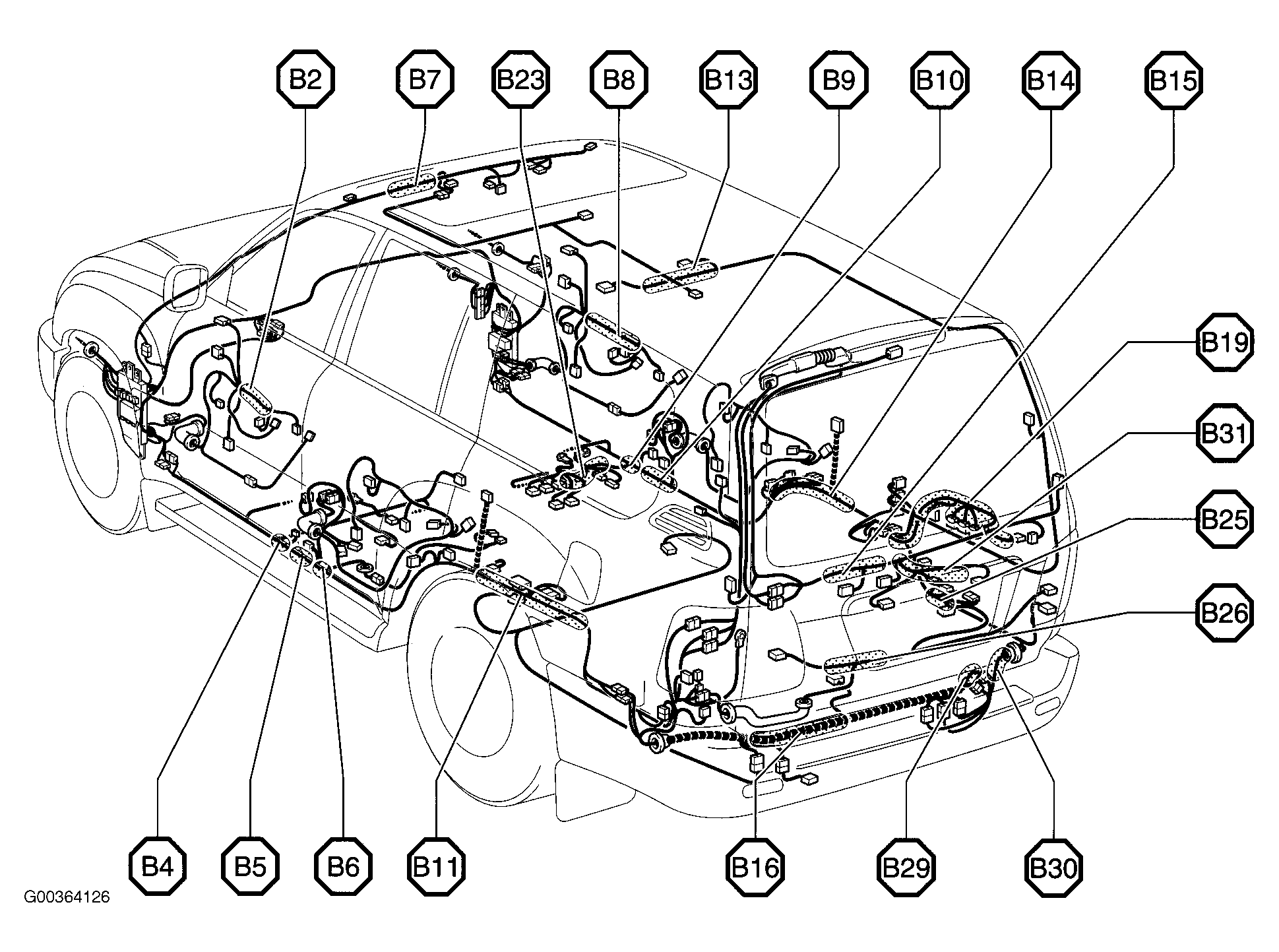 B2
B7
B23
B8
B13
B9
B10
B14
B15
B19
B31
B25
B26
B4
B5
B6
B11
B16
B29
B30
G00364126