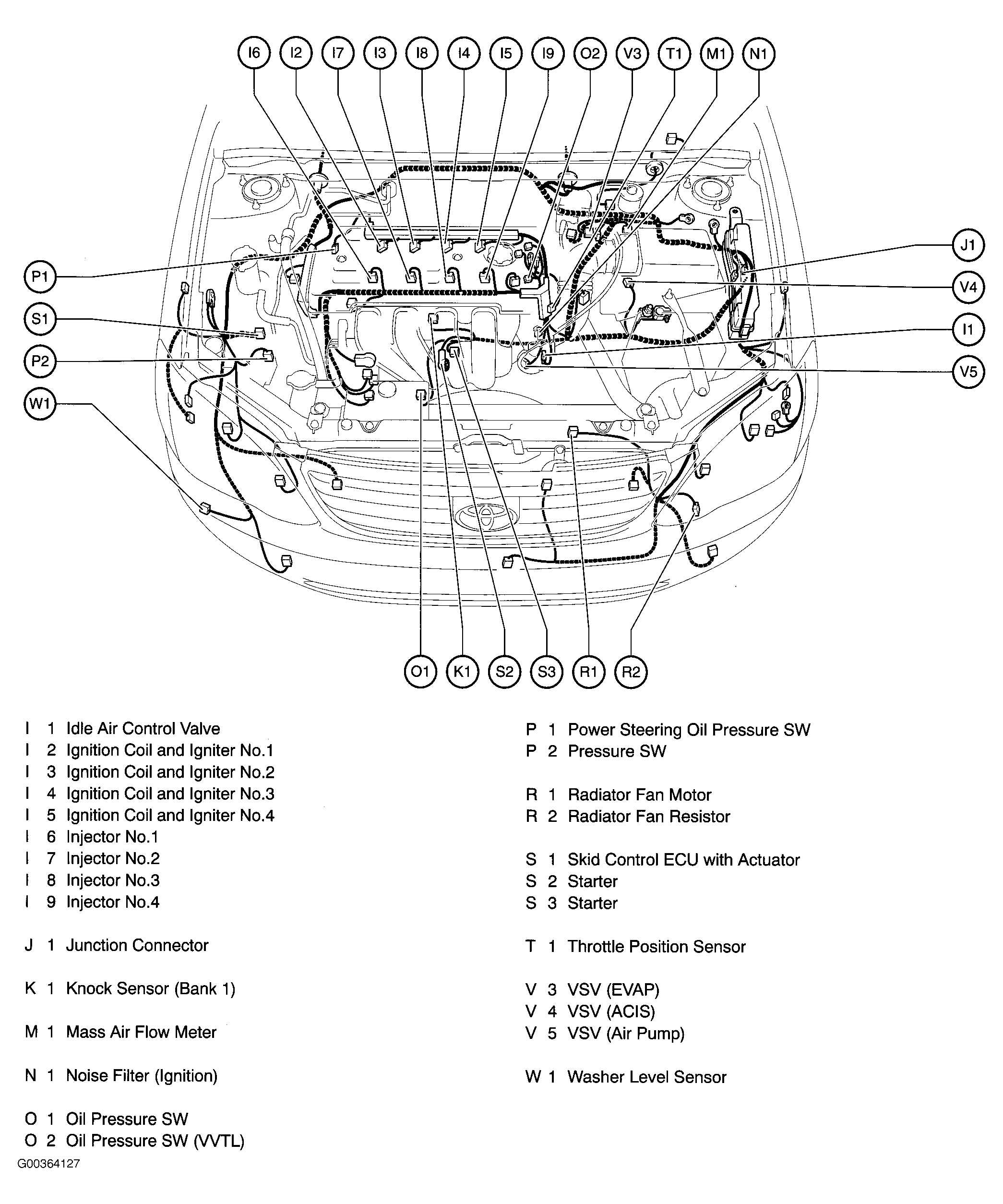 I6 I2 I7 I3 I8 I4 I5 I9 O2 V3 T1 M1 N1

P1
S1
P2
W1

J1
V4
I1
V5

O1 K1 S2 S3 R1 R2

I 1 Idle Air Control Valve
I 2 Ignition Coil and Igniter No.1
I 3 Ignition Coil and Igniter No.2
I 4 Ignition Coil and Igniter No.3
I 5 Ignition Coil and Igniter No.4
I 6 Injector No.1
I 7 Injector No.2
I 8 Injector No.3
I 9 Injector No.4

J 1 Junction Connector

K 1 Knock Sensor (Bank 1)

M 1 Mass Air Flow Meter

N 1 Noise Filter (Ignition)

O 1 Oil Pressure SW
O 2 Oil Pressure SW (VVTL)

P 1 Power Steering Oil Pressure SW
P 2 Pressure SW

R 1 Radiator Fan Motor
R 2 Radiator Fan Resistor

S 1 Skid Control ECU with Actuator
S 2 Starter
S 3 Starter

T 1 Throttle Position Sensor

V 3 VSV (EVAP)
V 4 VSV (ACIS)
V 5 VSV (Air Pump)

W 1 Washer Level Sensor

G00364127