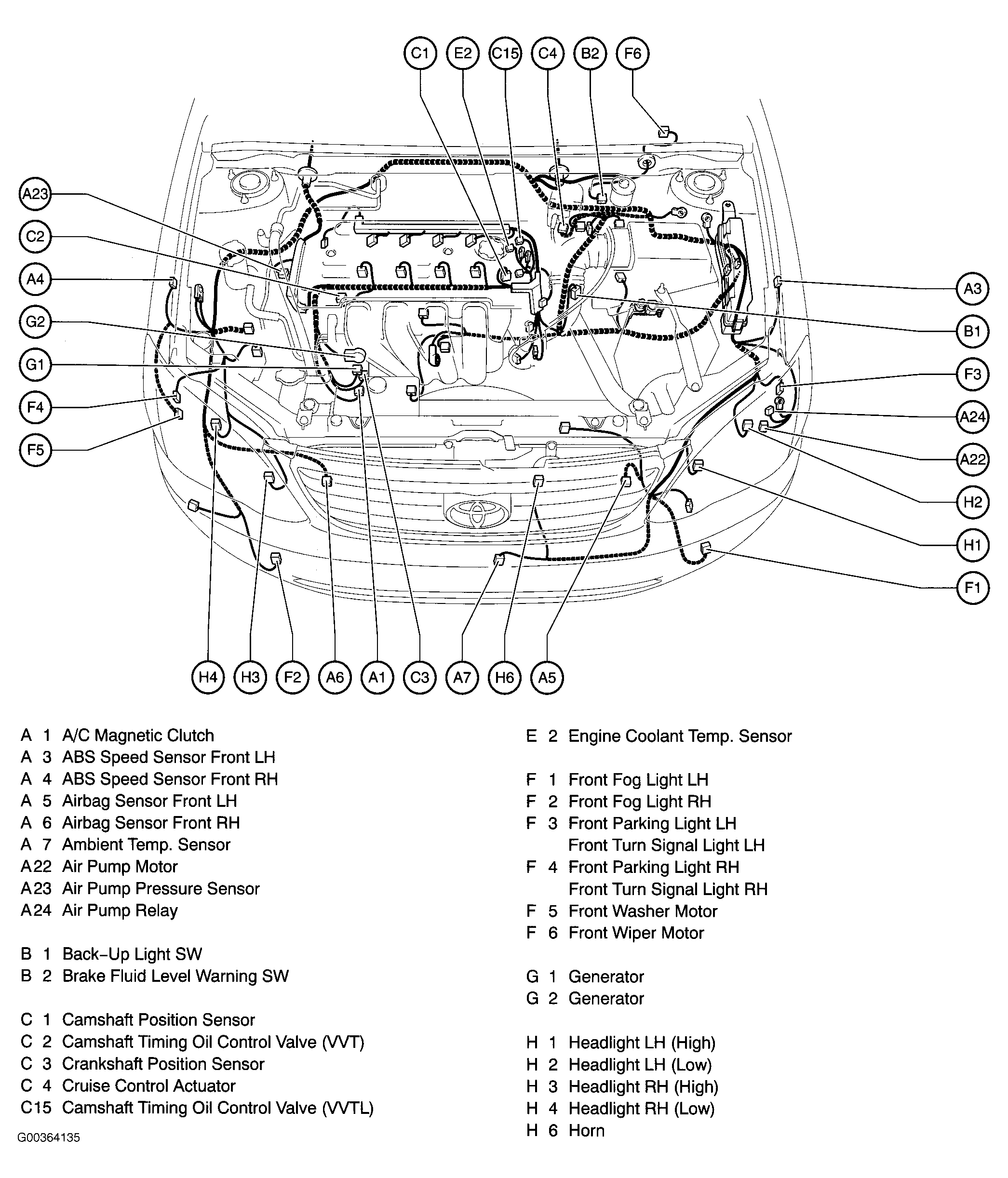 C1 E2 C15 C4 B2 F6

A23
C2
A4
G2
G1
F4
F5

A3
B1
F3
A24
A22
H2
H1
F1

H4 H3 F2 A6 A1 C3 A7 H6 A5

A 1 A/C Magnetic Clutch
A 3 ABS Speed Sensor Front LH
A 4 ABS Speed Sensor Front RH
A 5 Airbag Sensor Front LH
A 6 Airbag Sensor Front RH
A 7 Ambient Temp. Sensor
A22 Air Pump Motor
A23 Air Pump Pressure Sensor
A24 Air Pump Relay

B 1 Back-Up Light SW
B 2 Brake Fluid Level Warning SW

C 1 Camshaft Position Sensor
C 2 Camshaft Timing Oil Control Valve (VVT)
C 3 Crankshaft Position Sensor
C 4 Cruise Control Actuator
C15 Camshaft Timing Oil Control Valve (VVTL)

E 2 Engine Coolant Temp. Sensor

F 1 Front Fog Light LH
F 2 Front Fog Light RH
F 3 Front Parking Light LH
Front Turn Signal Light LH
F 4 Front Parking Light RH
Front Turn Signal Light RH
F 5 Front Washer Motor
F 6 Front Wiper Motor

G 1 Generator
G 2 Generator

H 1 Headlight LH (High)
H 2 Headlight LH (Low)
H 3 Headlight RH (High)
H 4 Headlight RH (Low)
H 6 Horn

G00364135