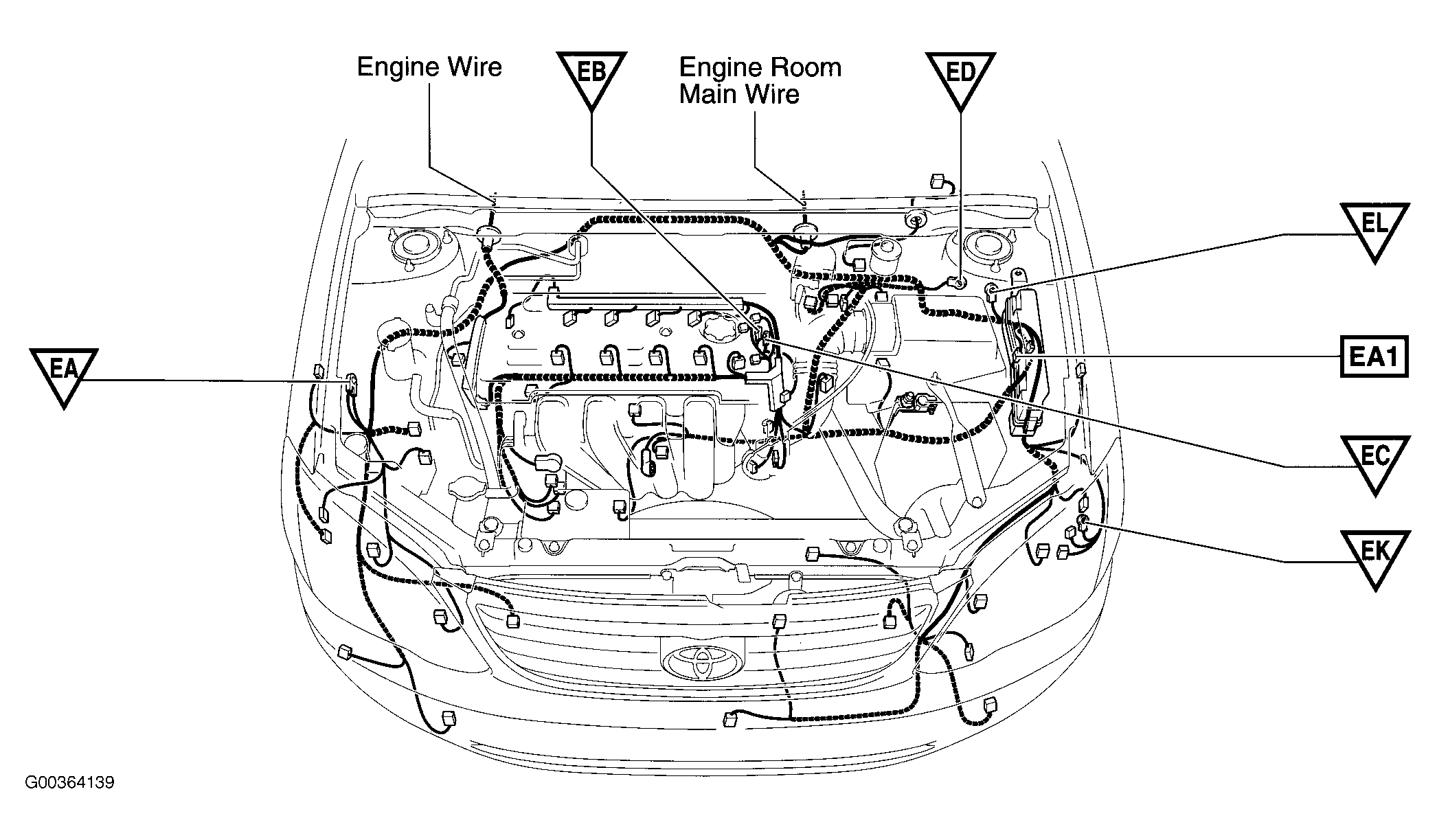 Engine Wire

EB

Engine Room
Main Wire

ED

EL

EA

EA1

EC

EK

G00364139