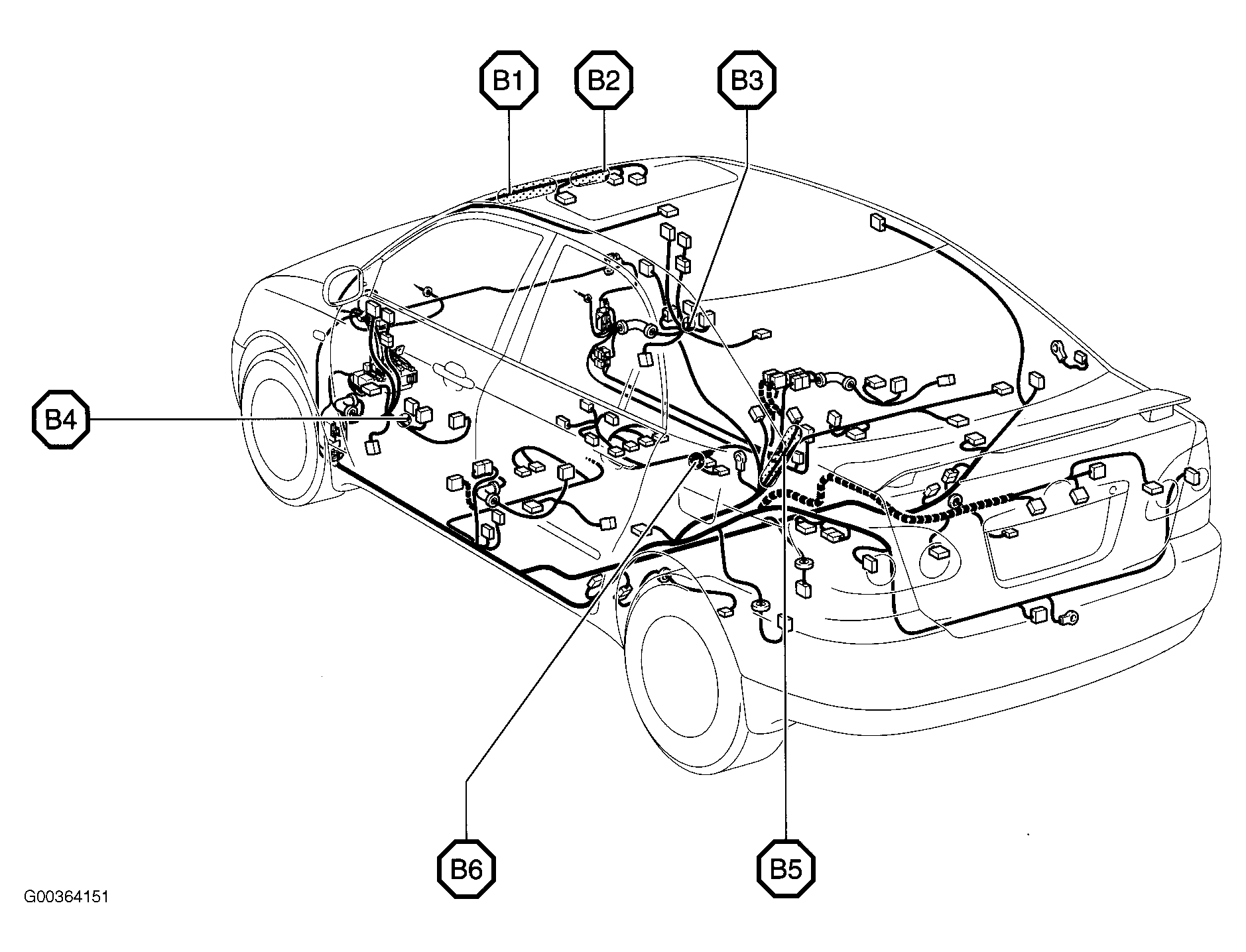 B1
B2
B3
B4
B6
B5
G00364151