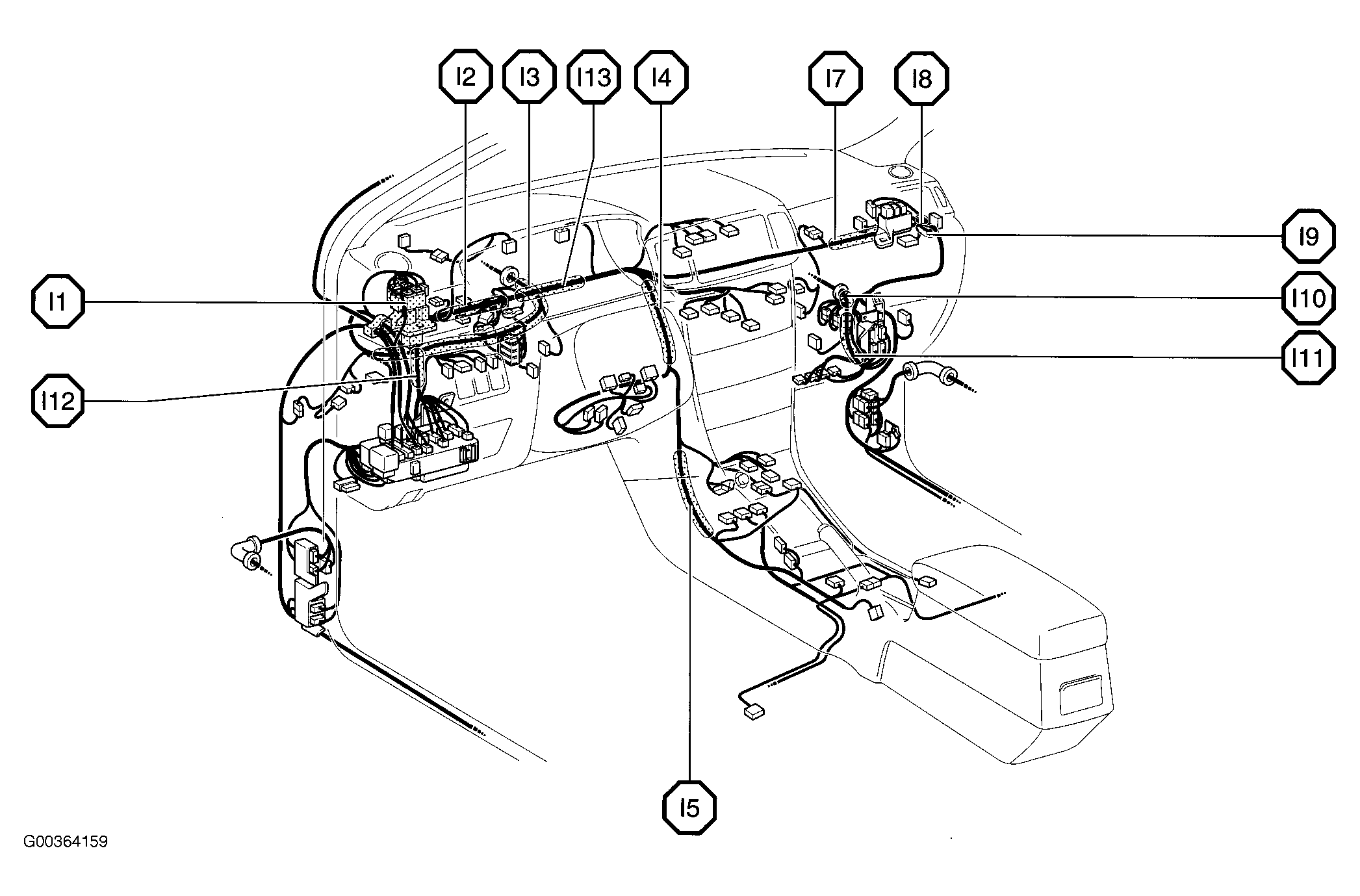 I2 I3 I13 I4 I7 I8

I9

I1

I10

I11

I12

I5

G00364159