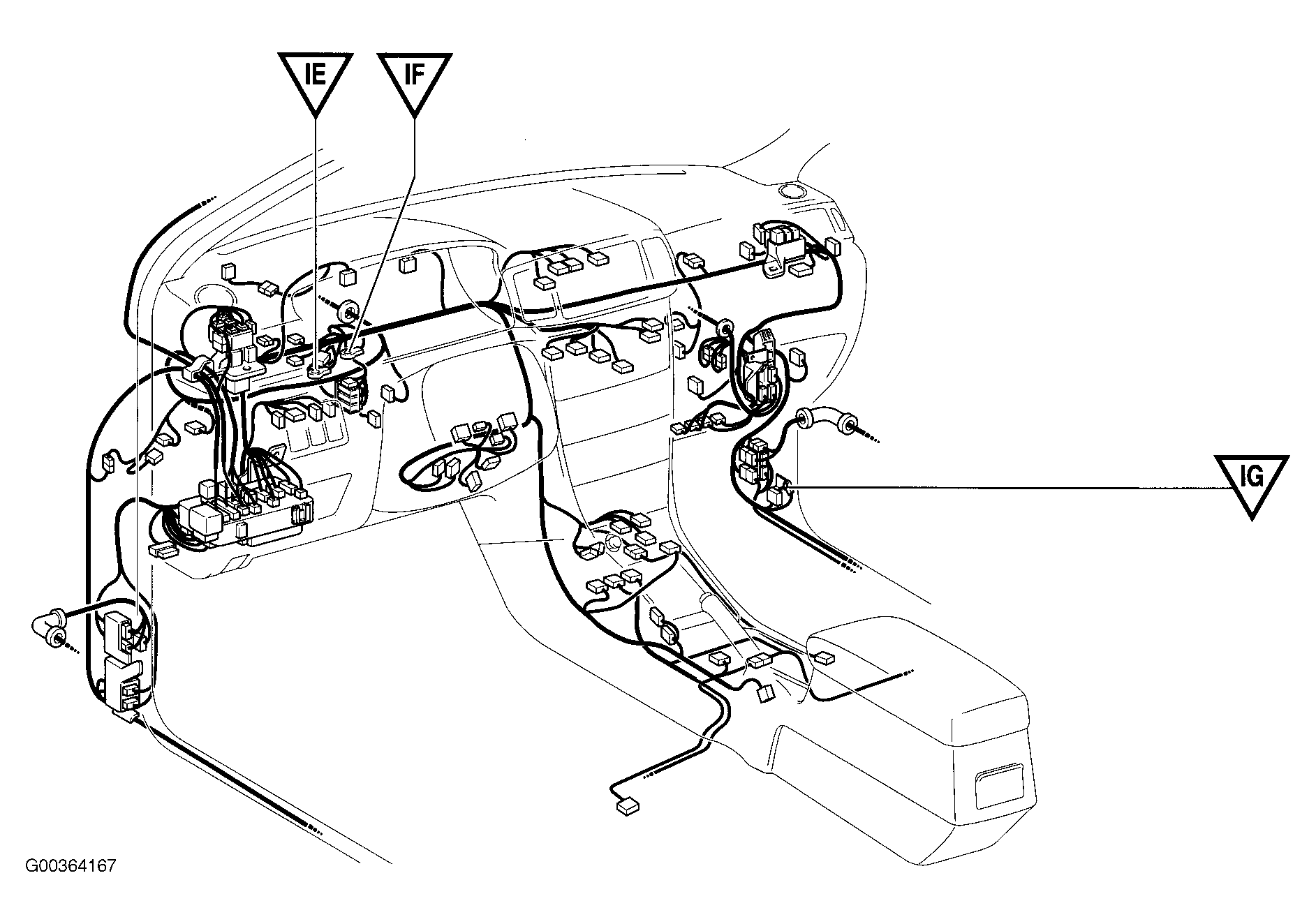 IE

IF

IG

G00364167